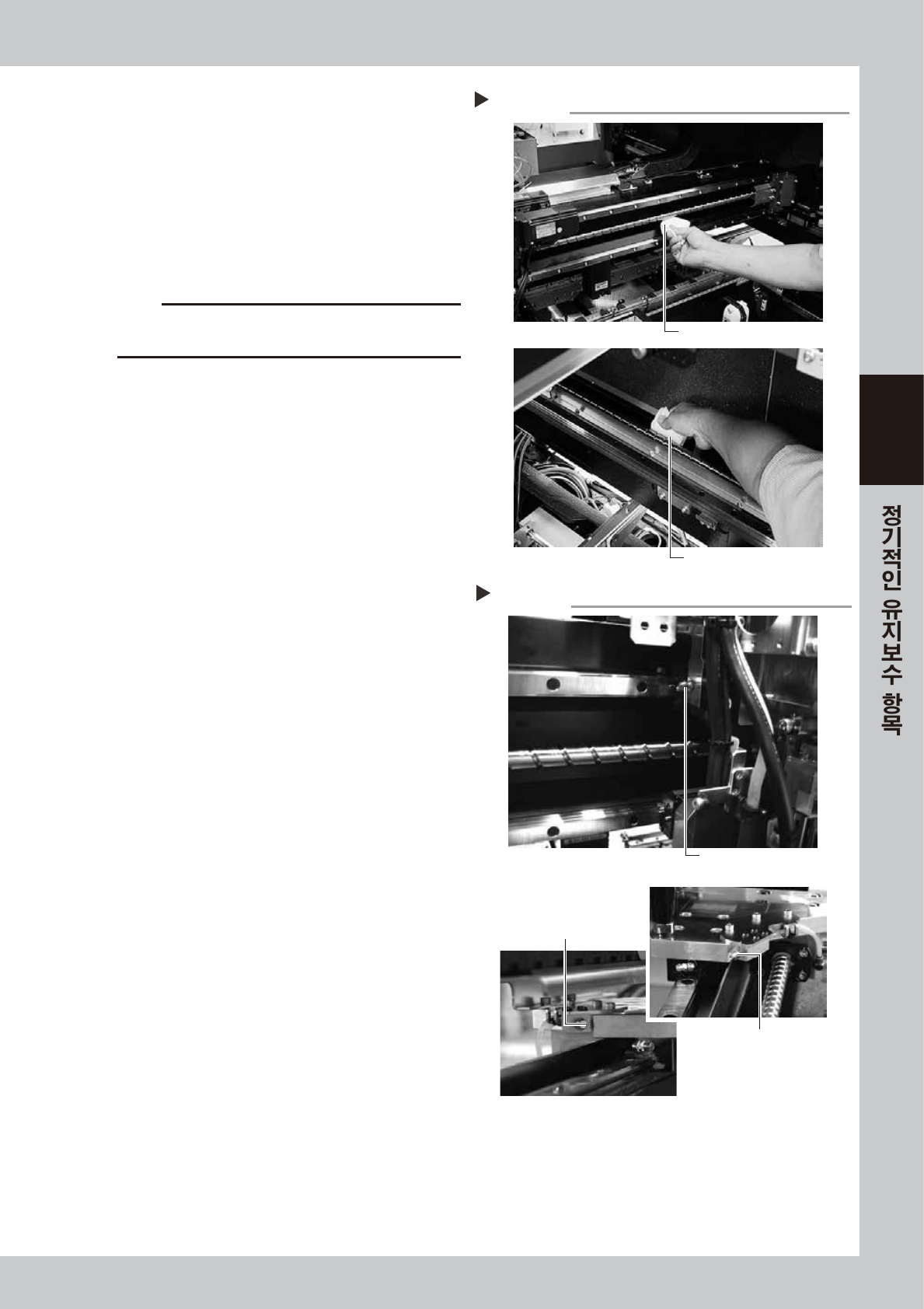 정기적인 유지보수 항목