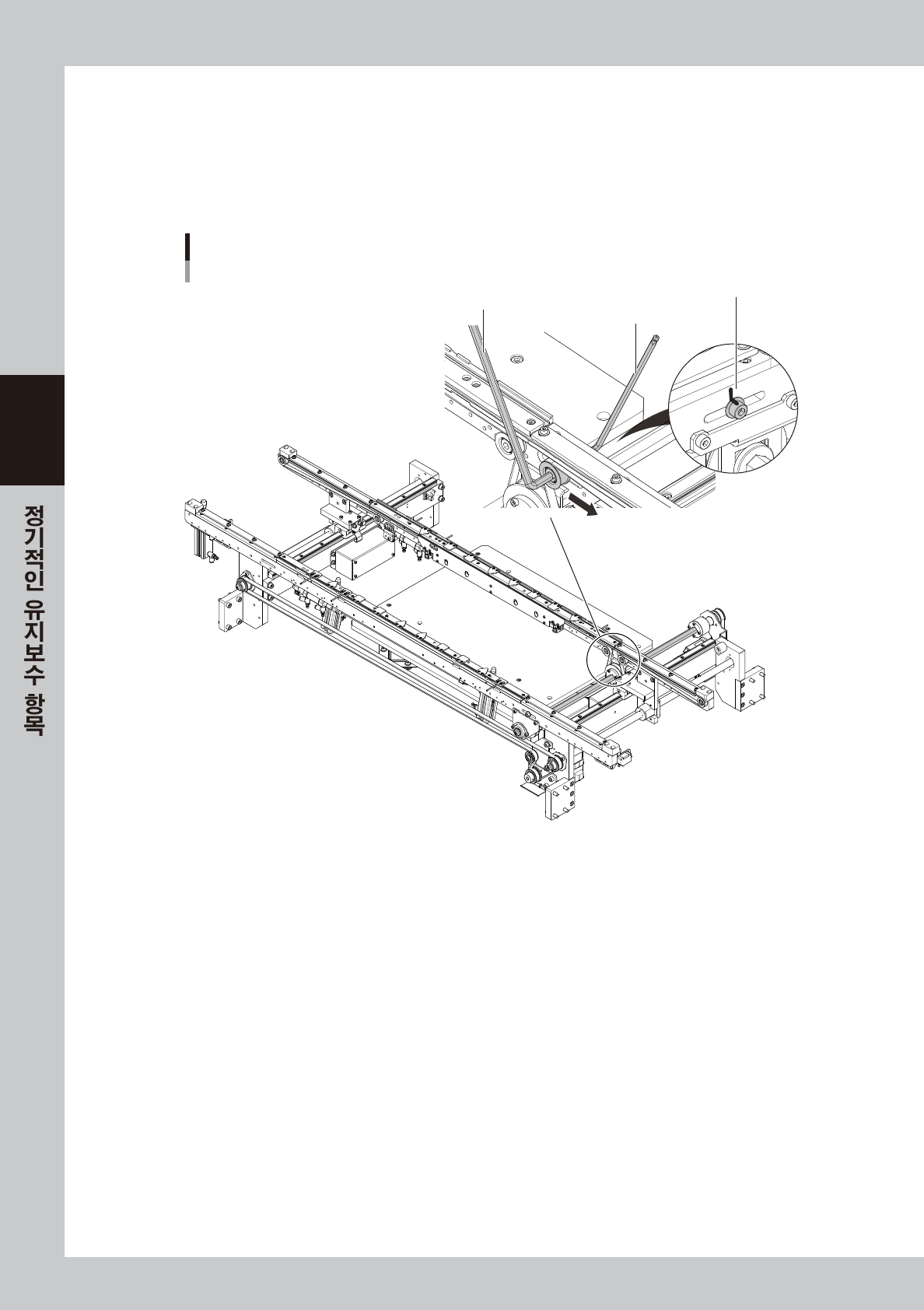 정기적인 유지보수 항목