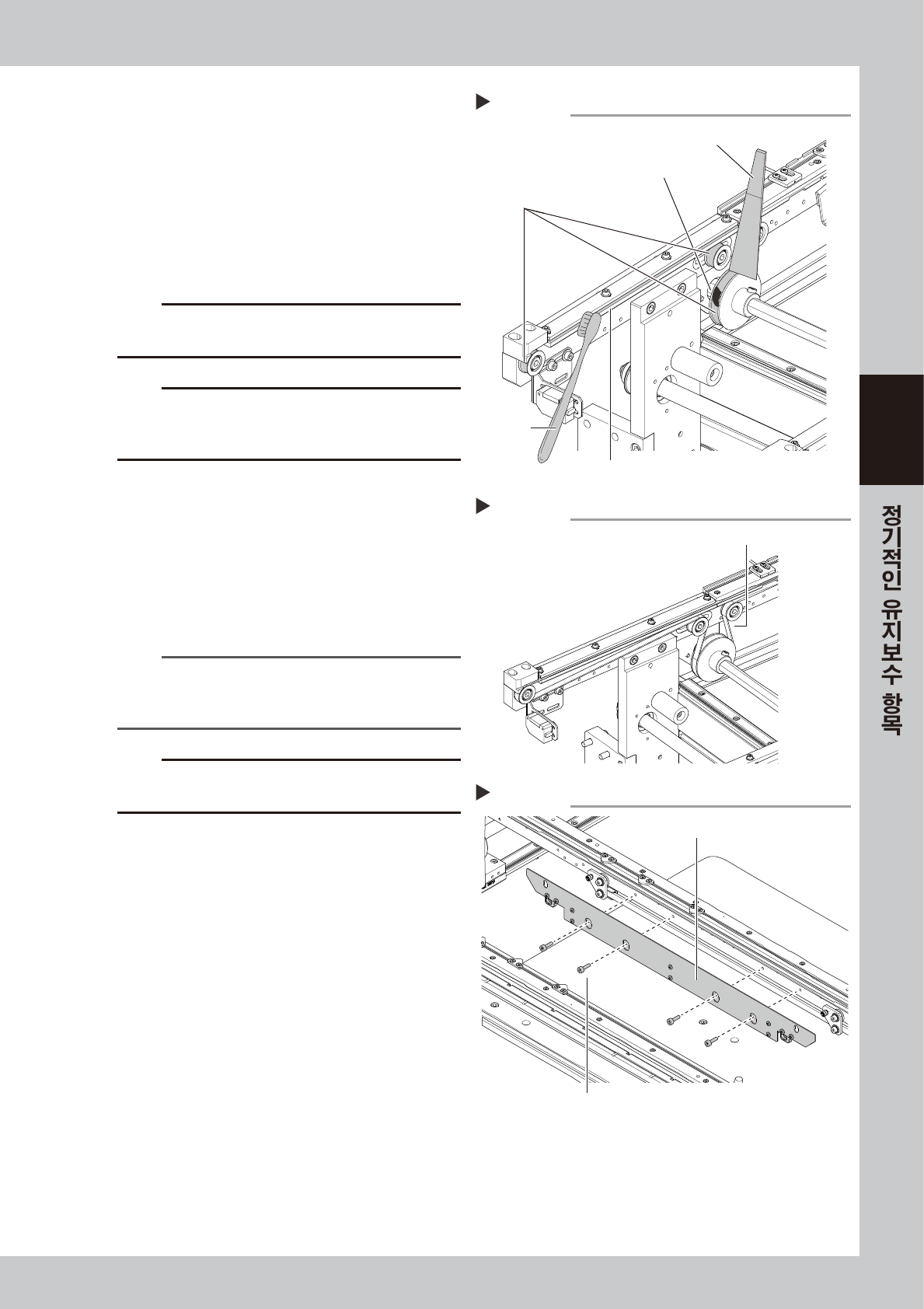 정기적인 유지보수 항목