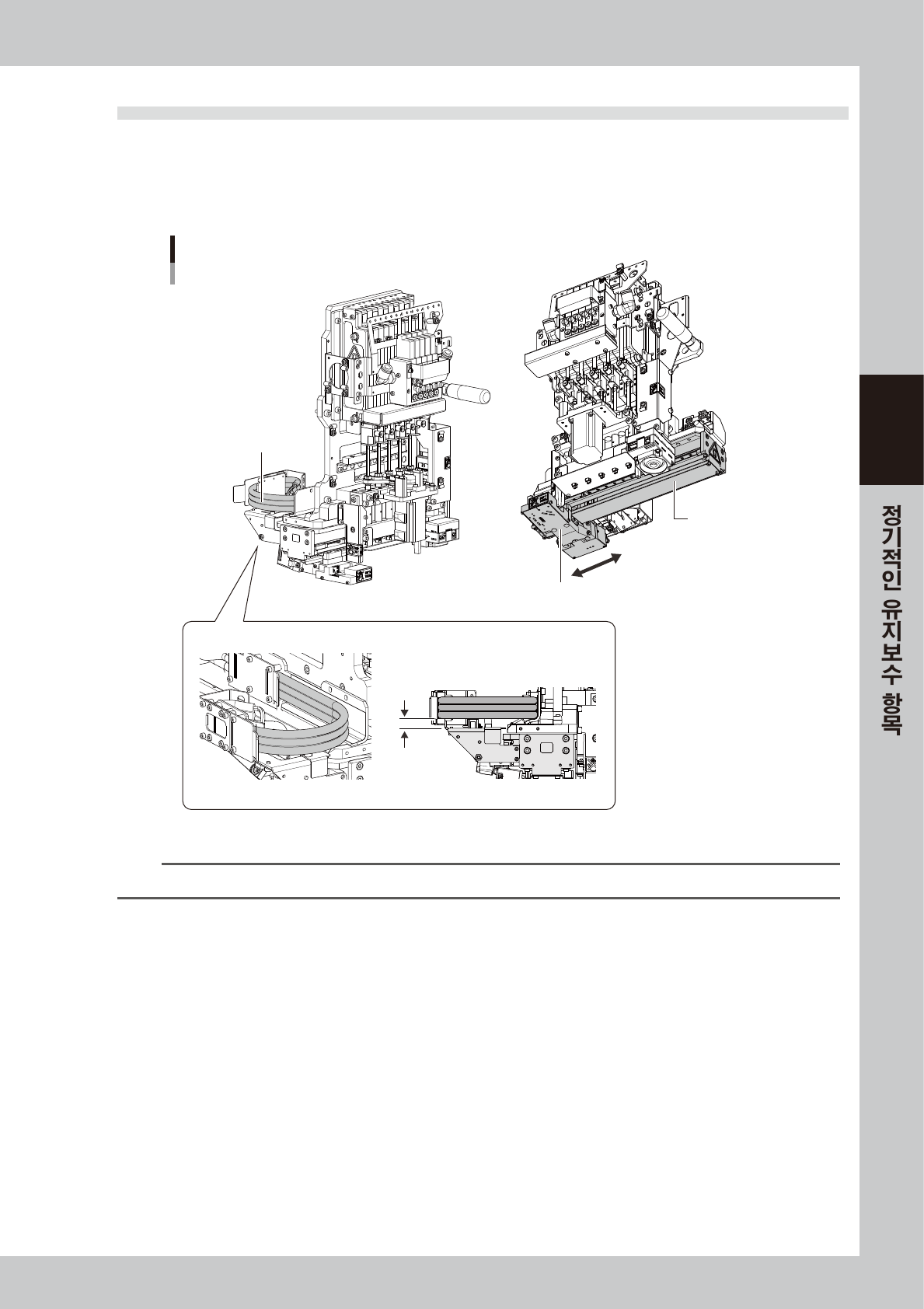 정기적인 유지보수 항목