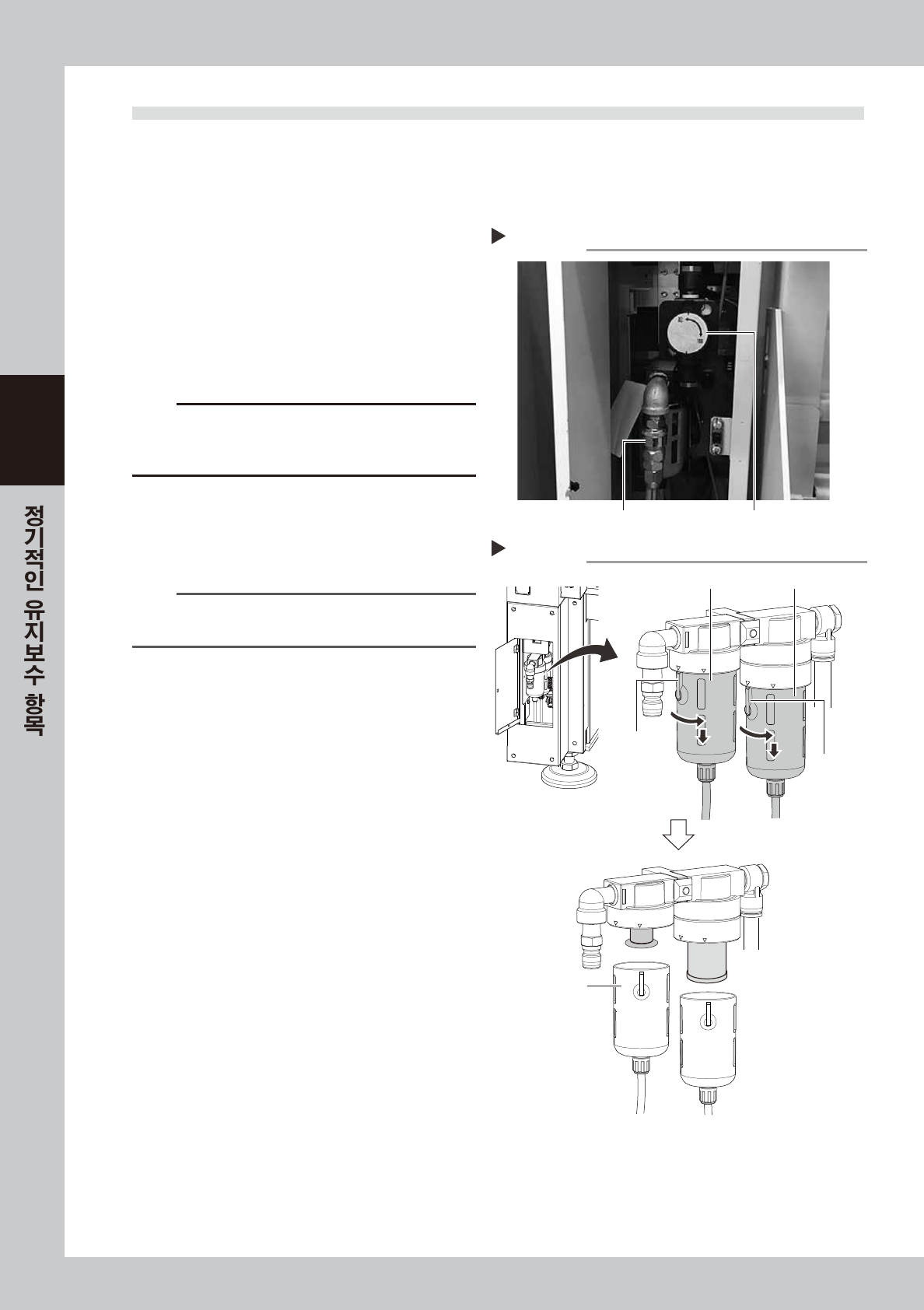 정기적인 유지보수 항목