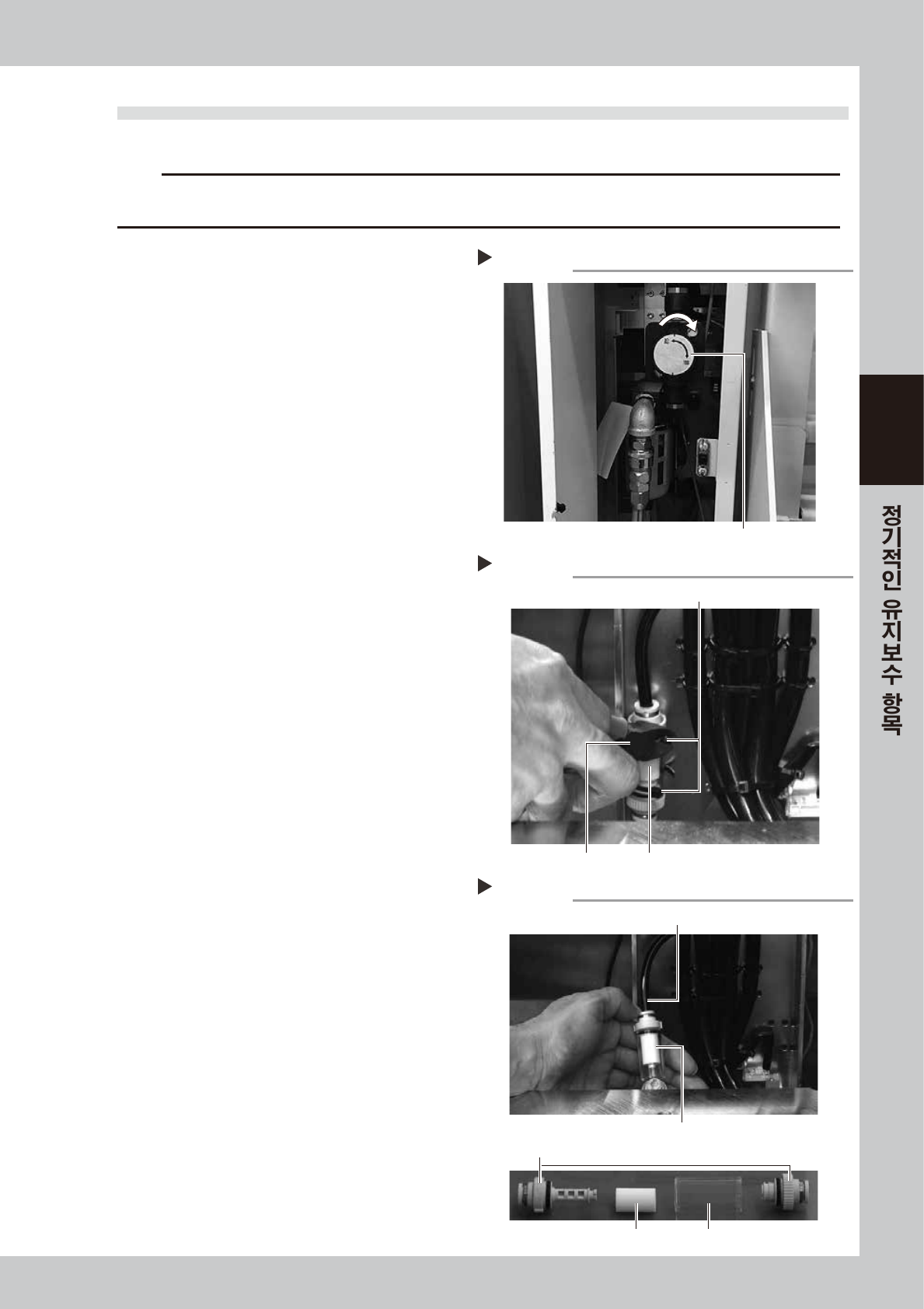 정기적인 유지보수 항목