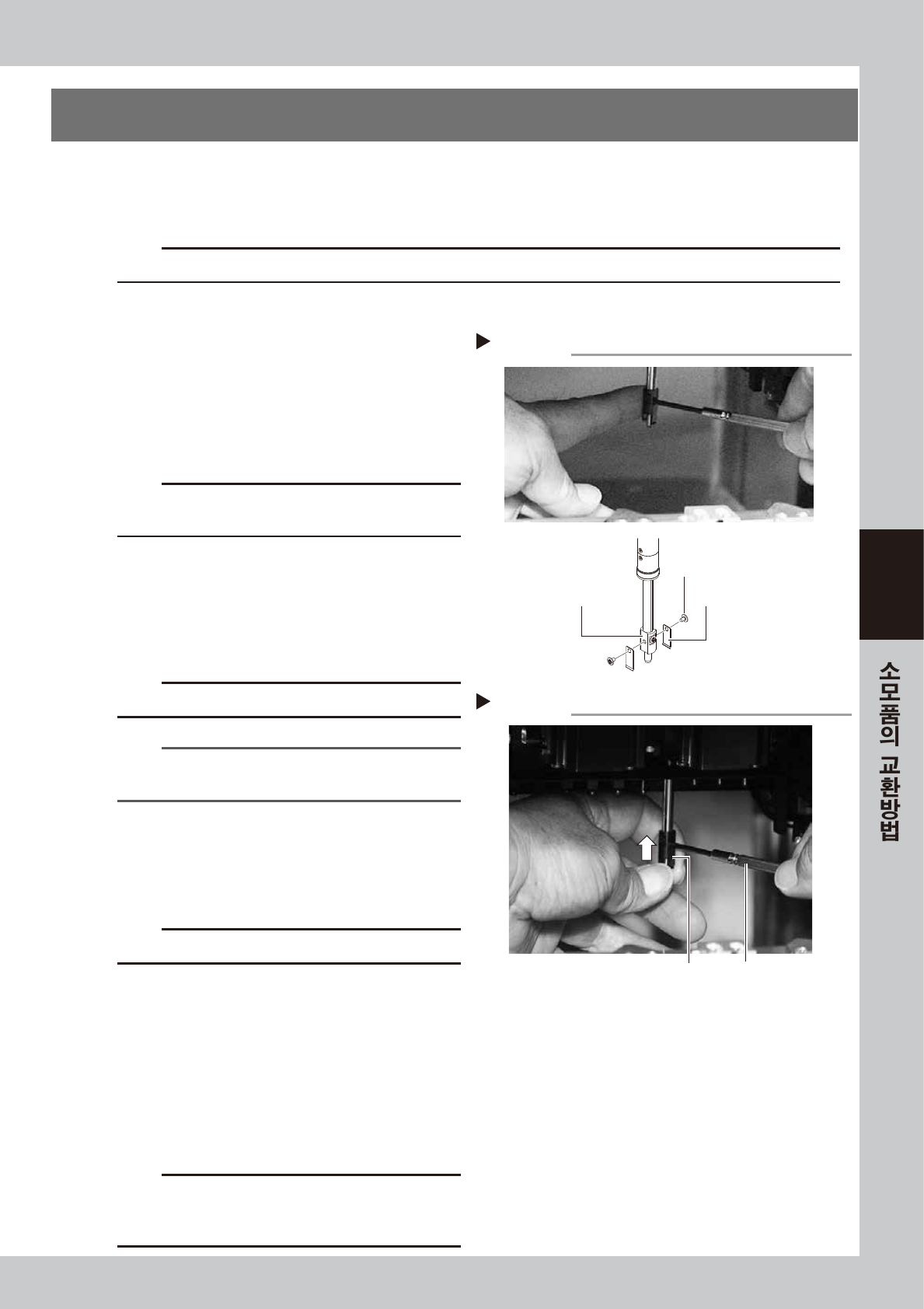 소모품의 교환방법