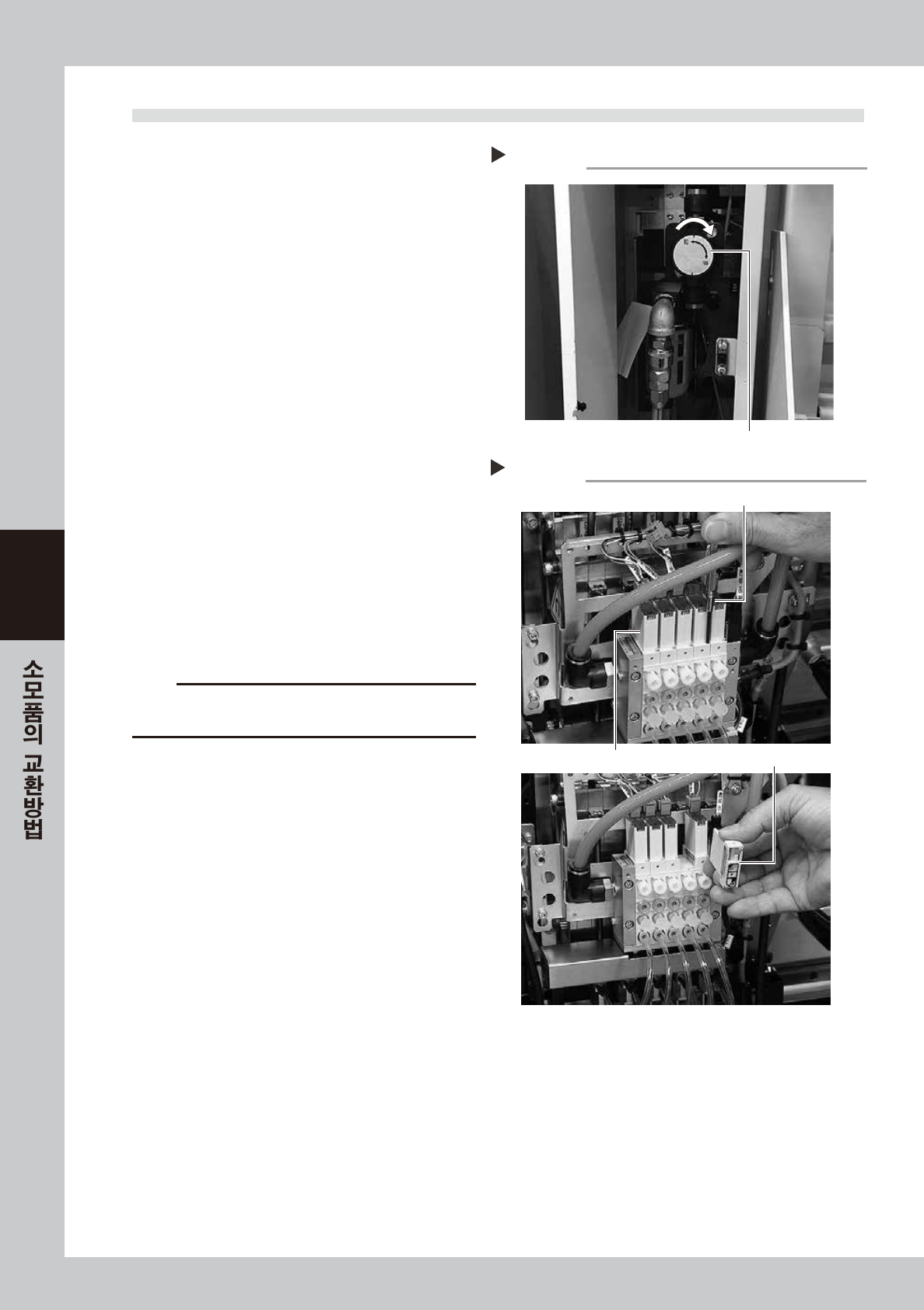 소모품의 교환방법