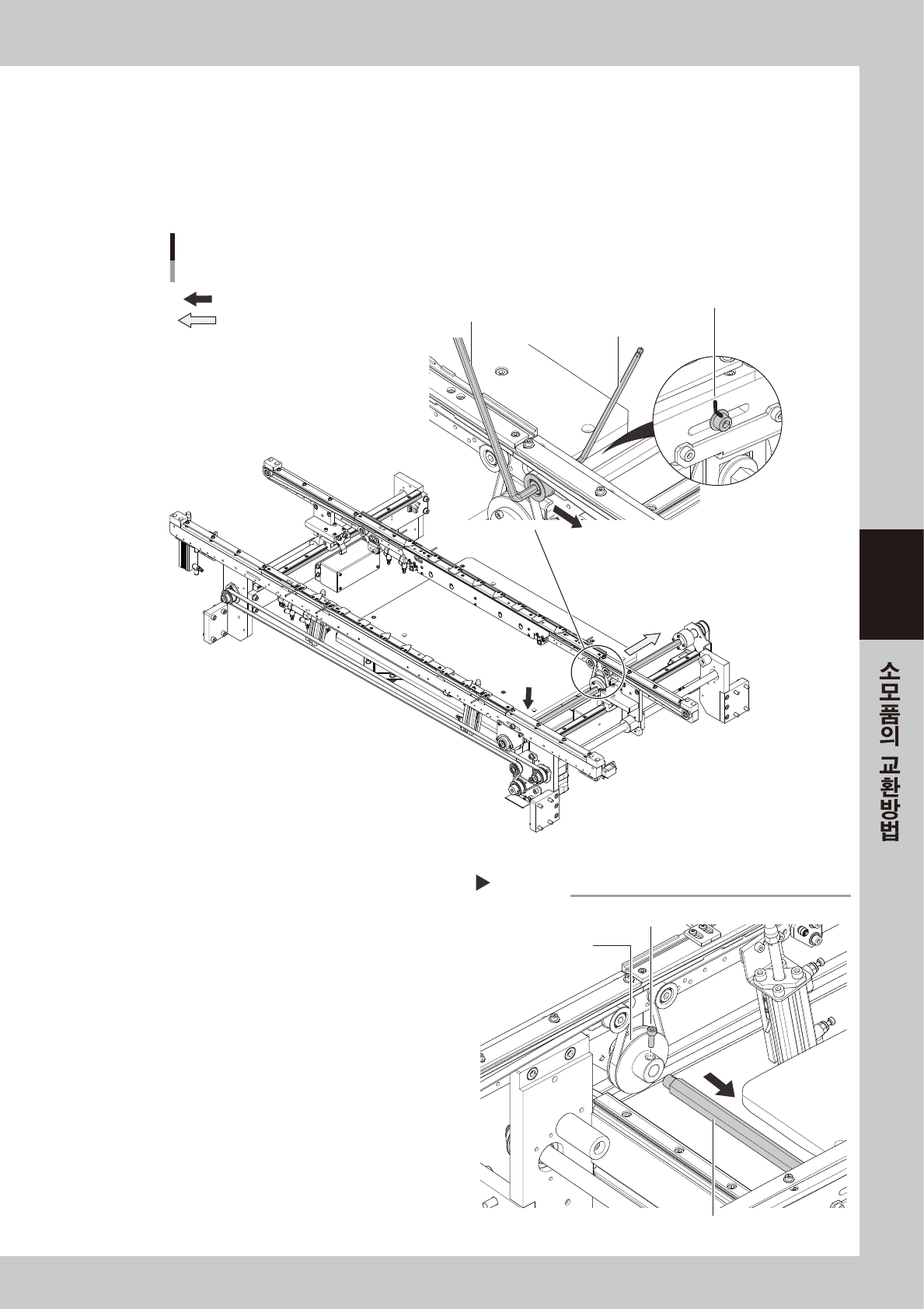 소모품의 교환방법