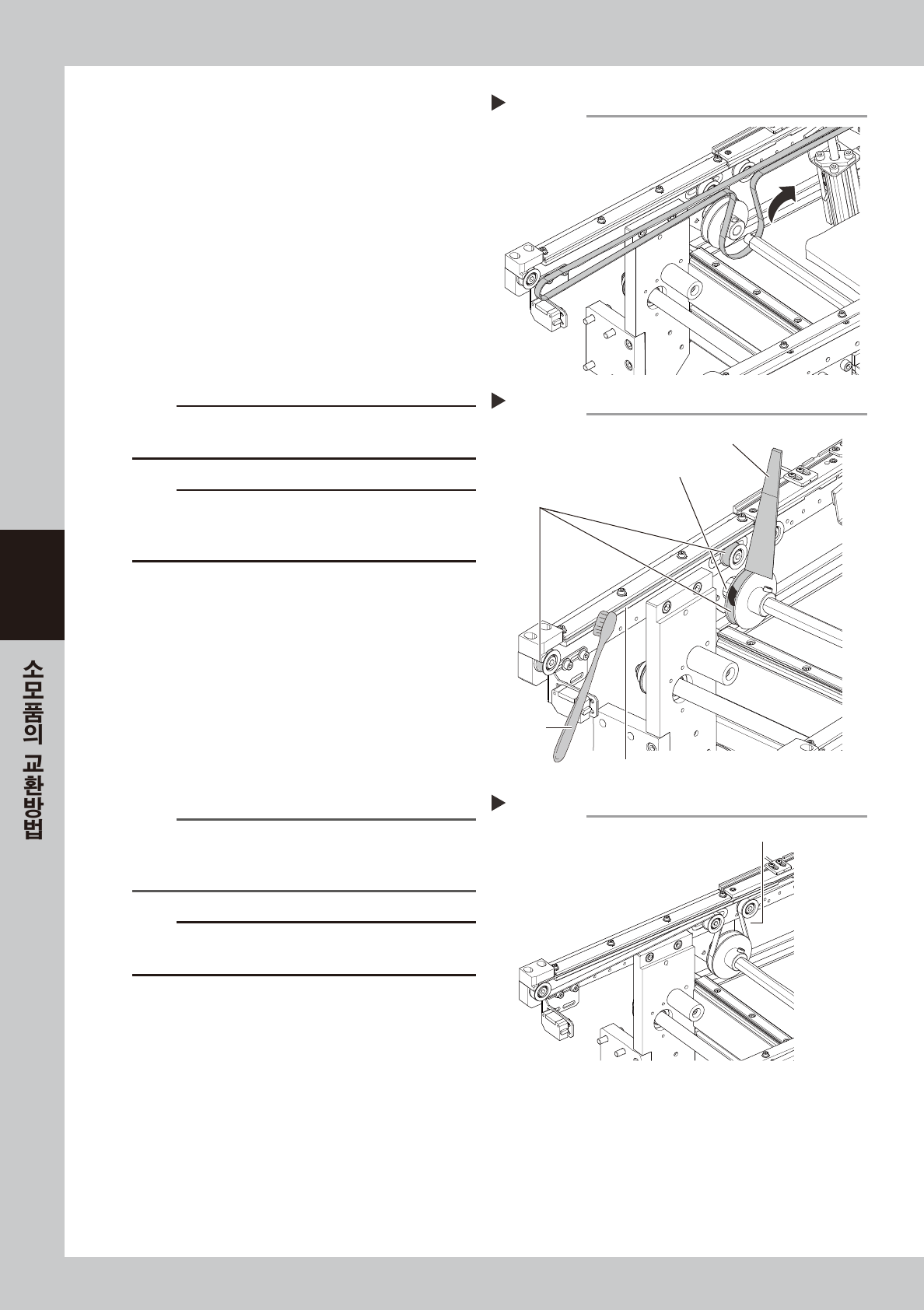 소모품의 교환방법