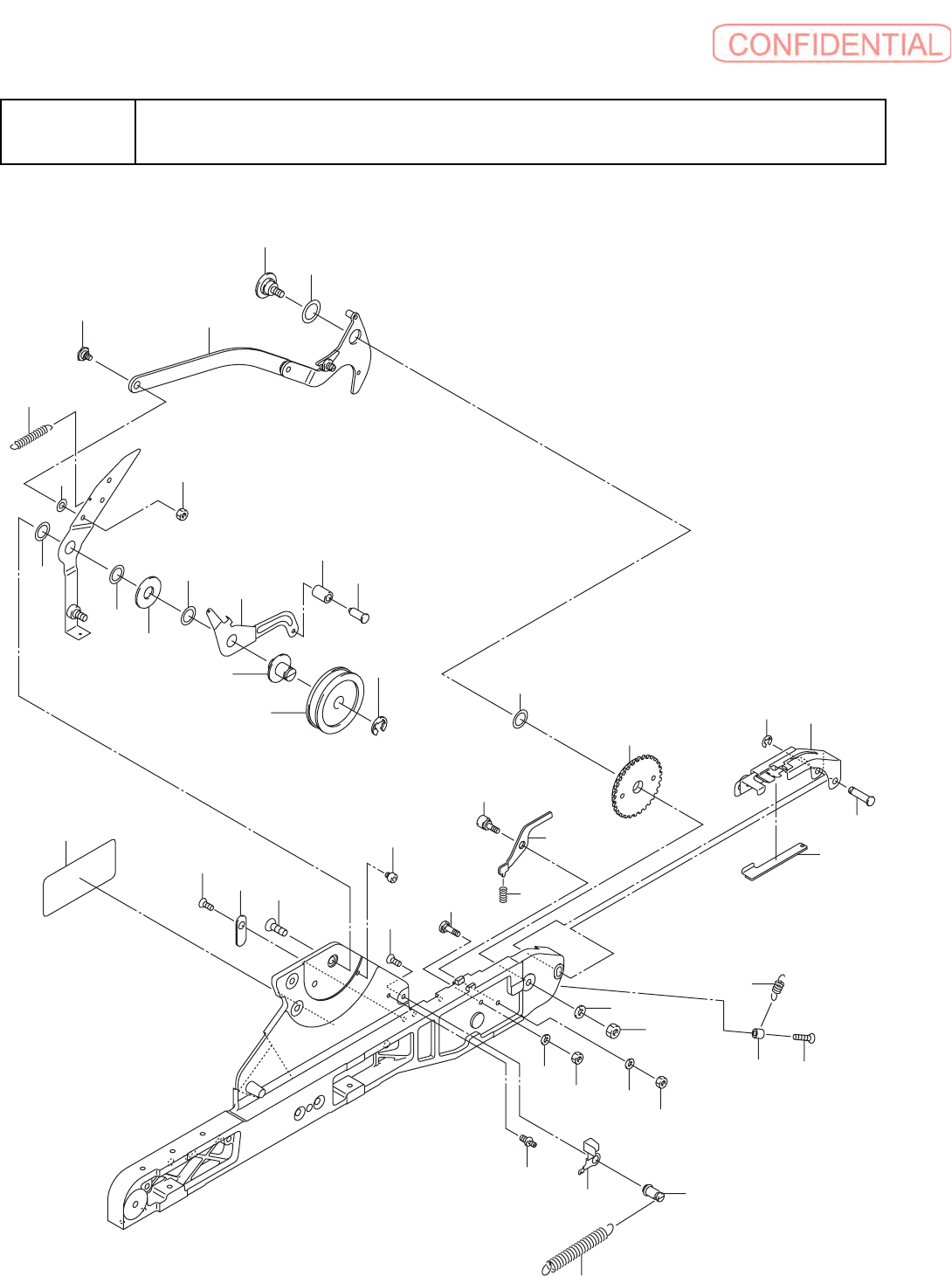 CONFIDENTIAL