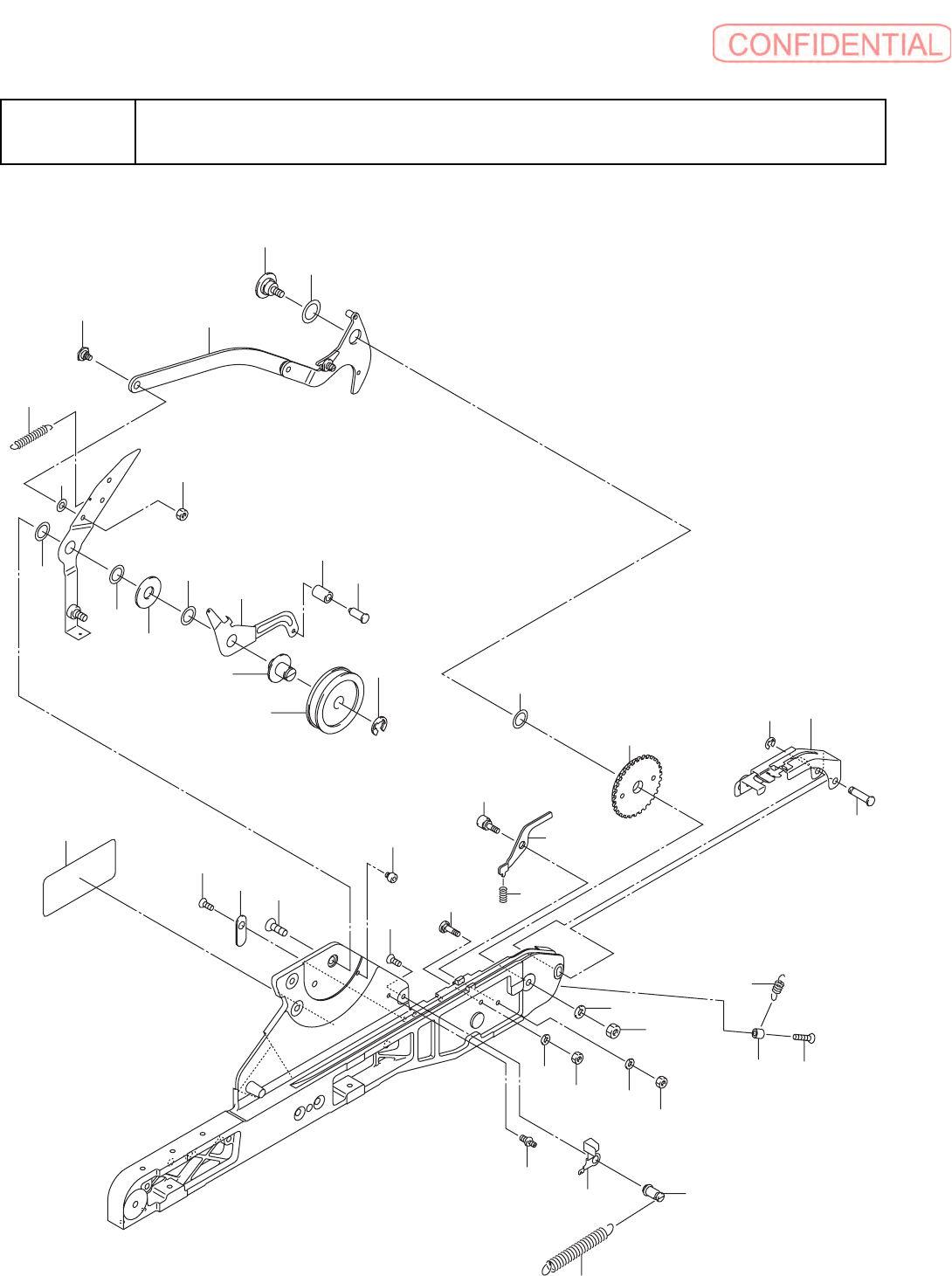 CONFIDENTIAL