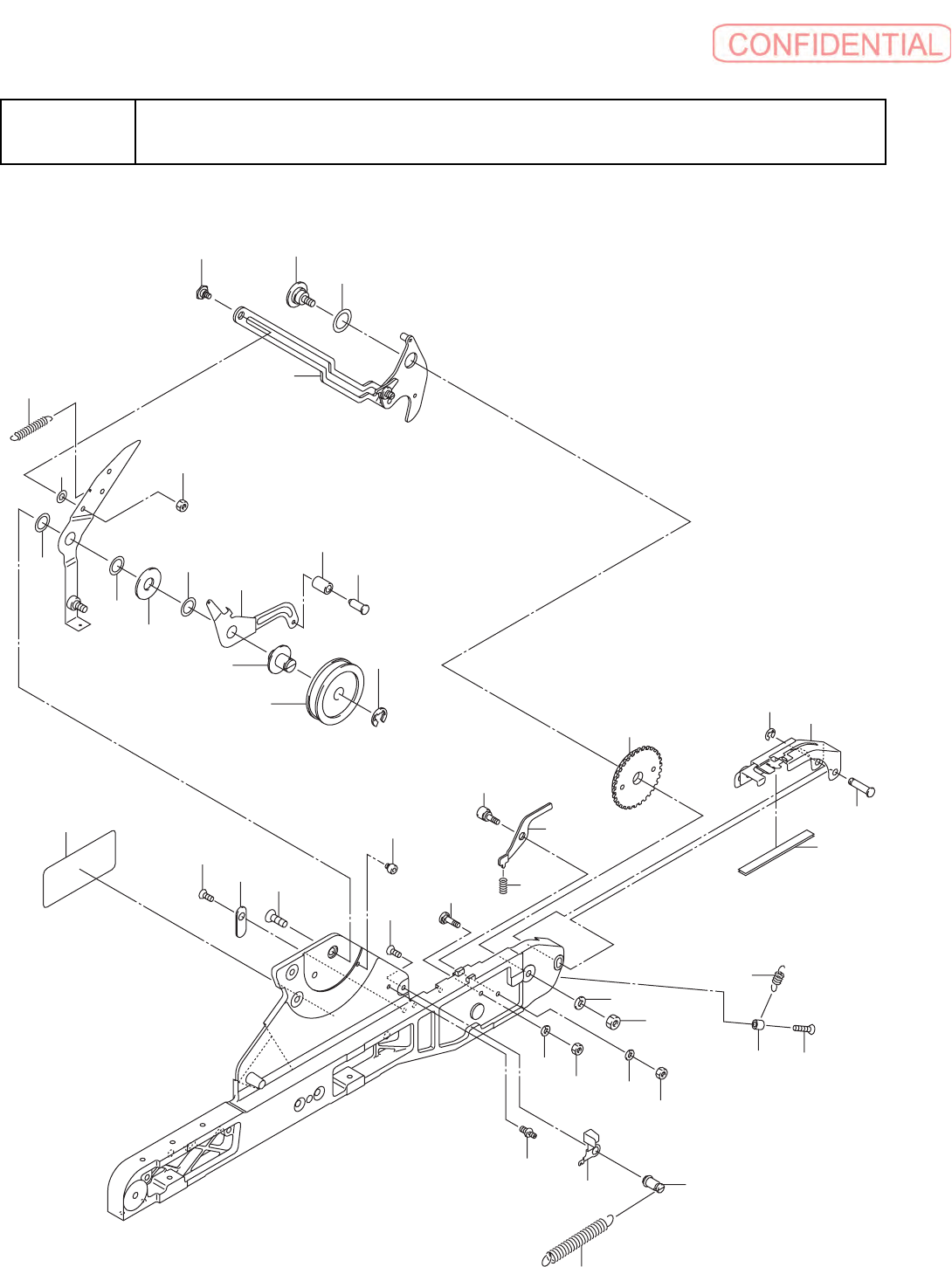 CONFIDENTIAL