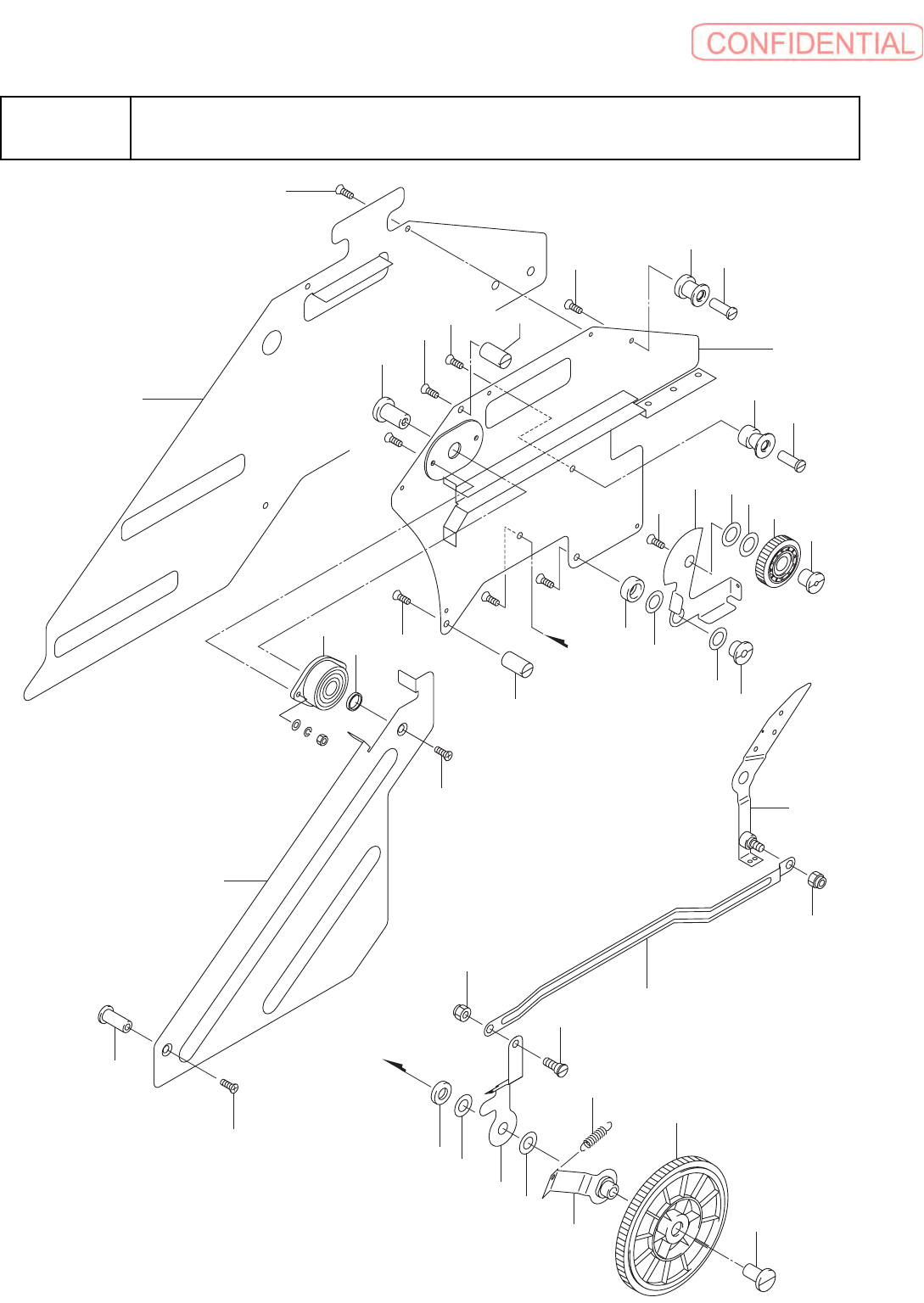 CONFIDENTIAL