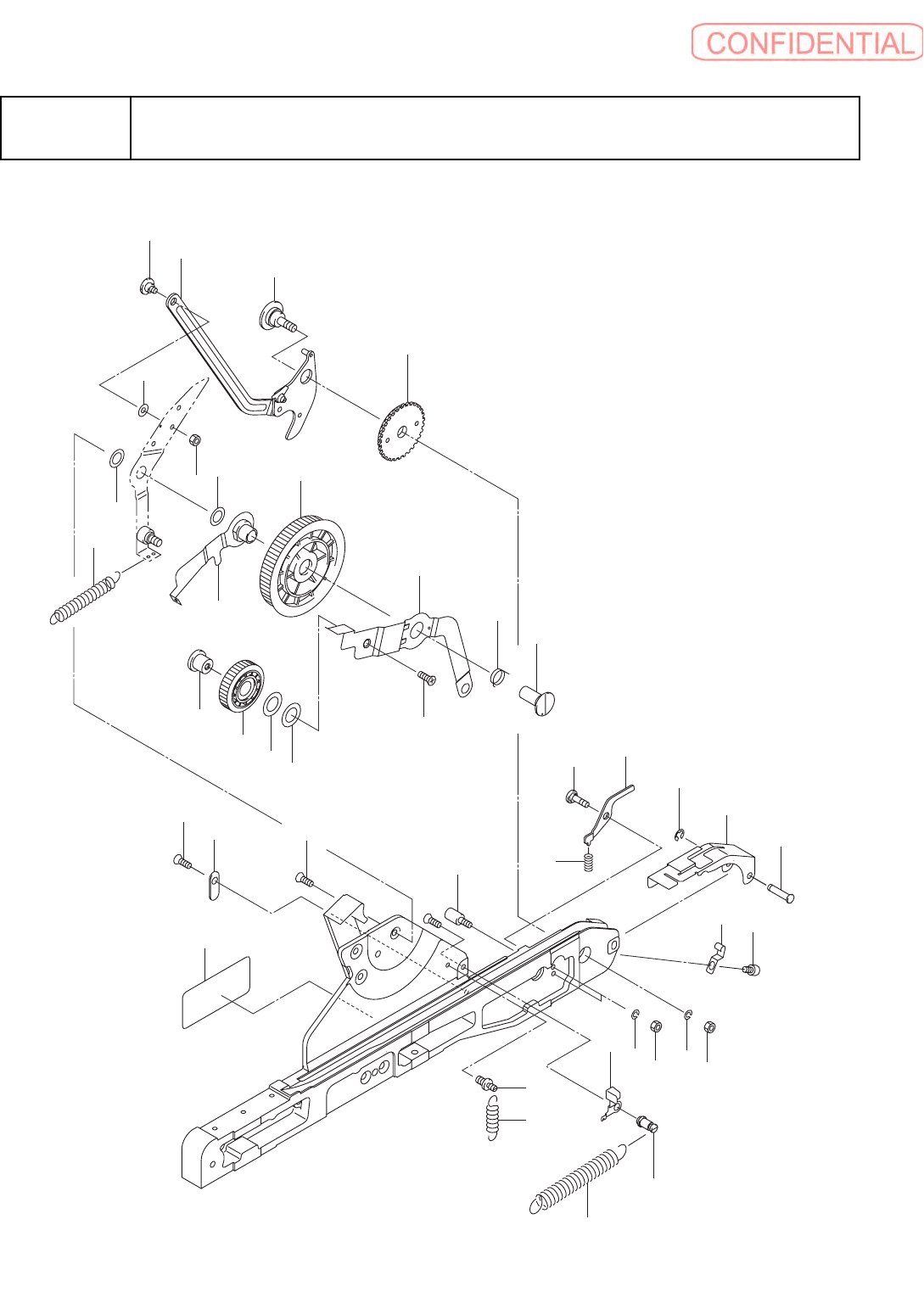 CONFIDENTIAL