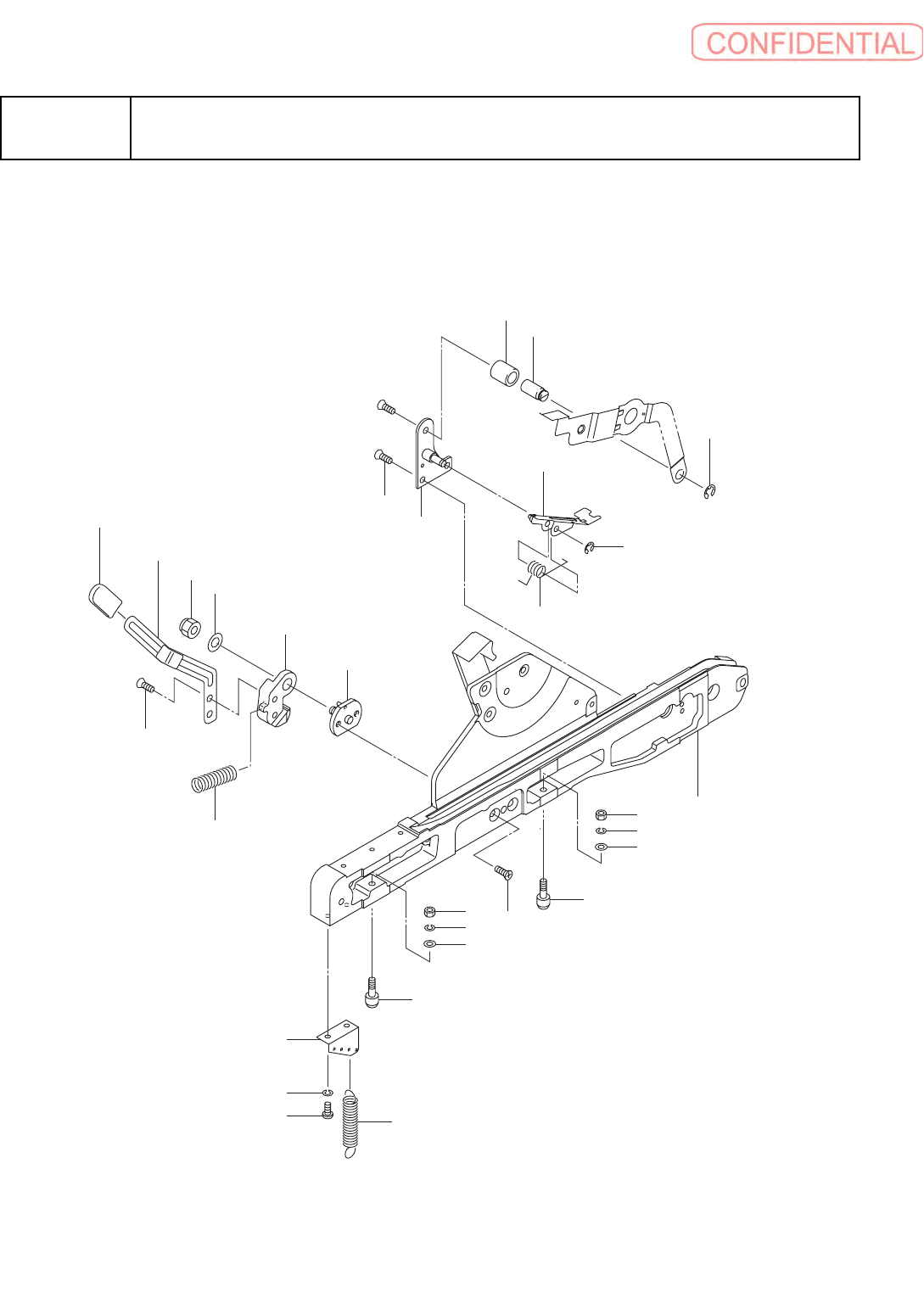 CONFIDENTIAL