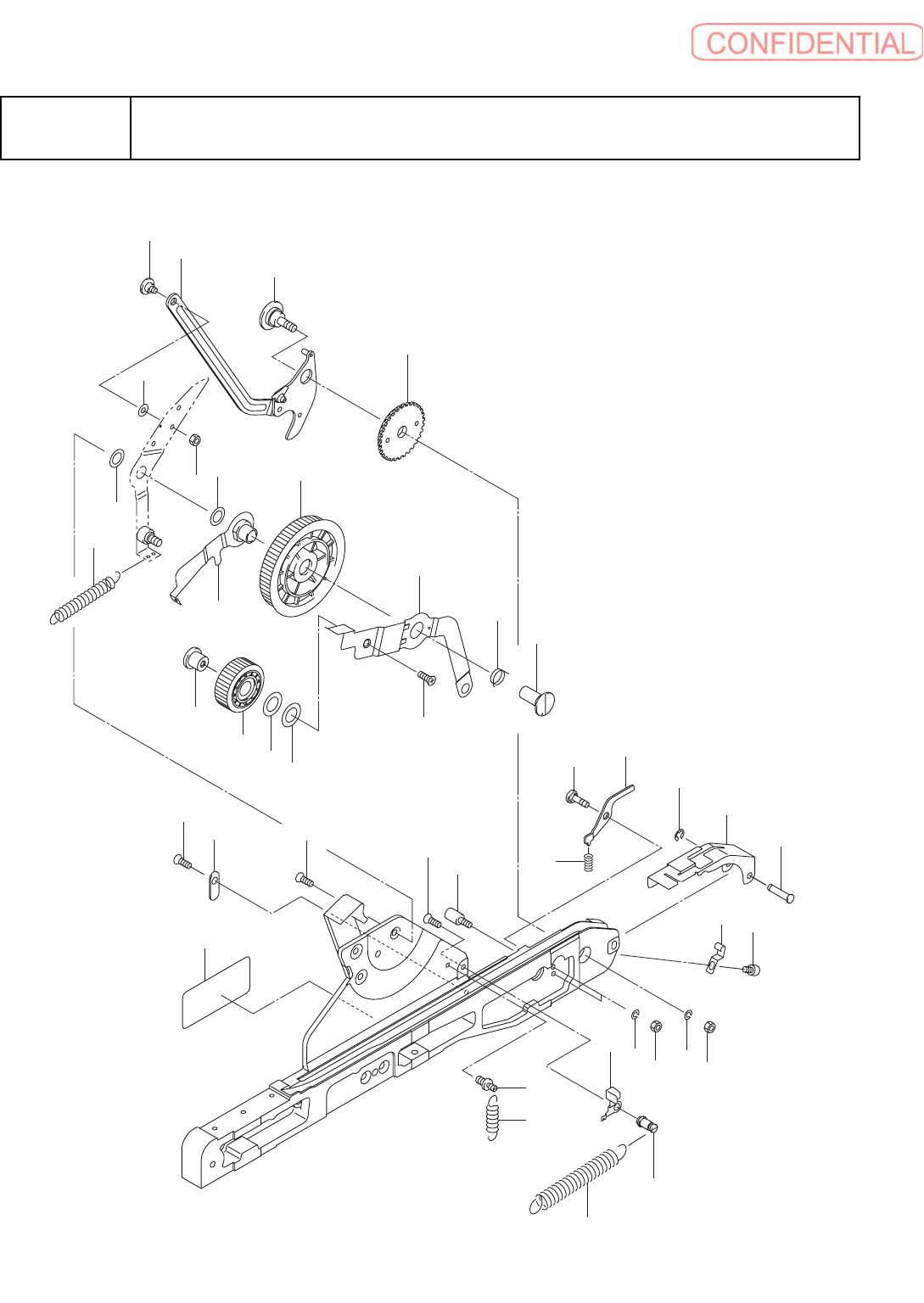 CONFIDENTIAL