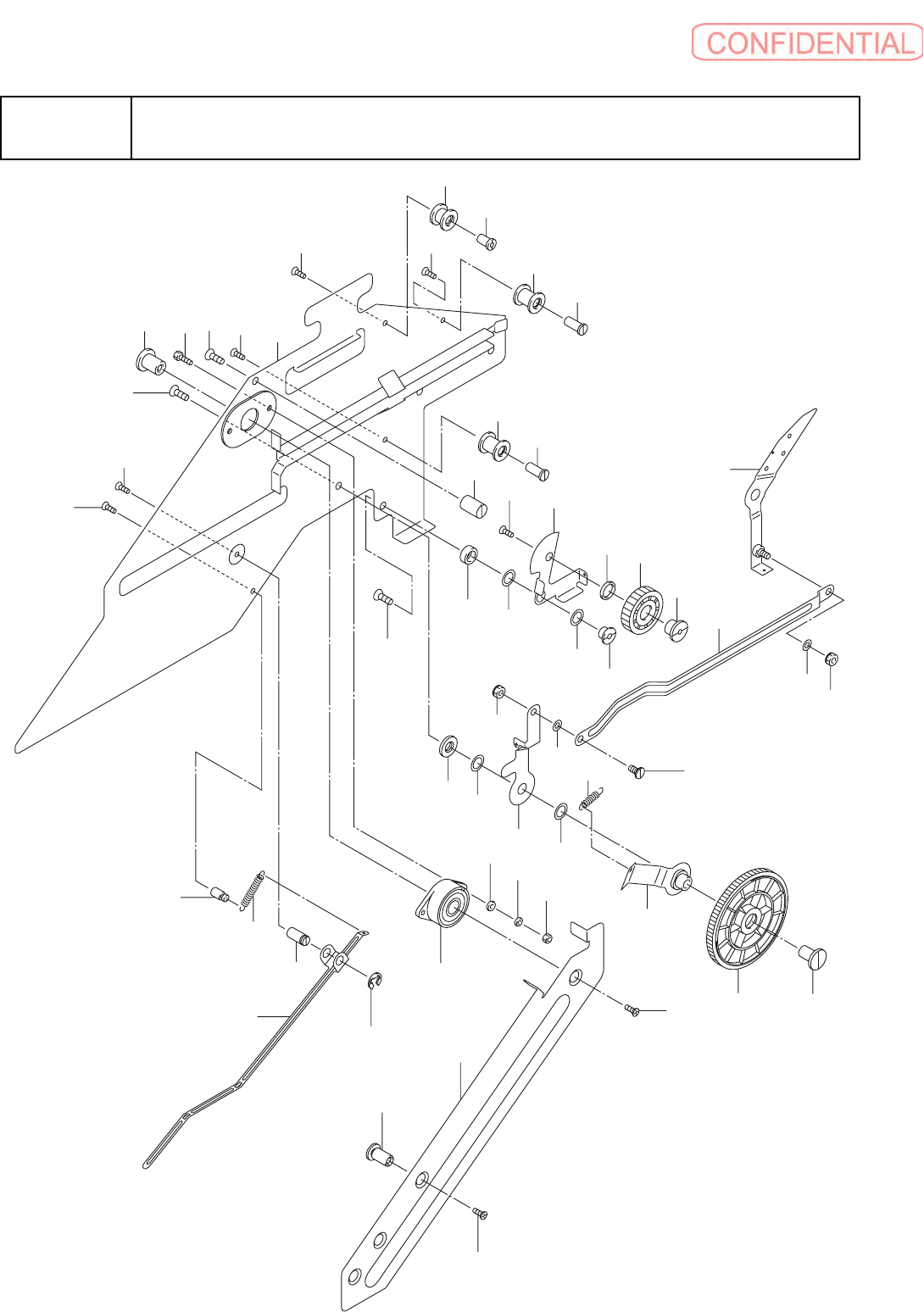 CONFIDENTIAL