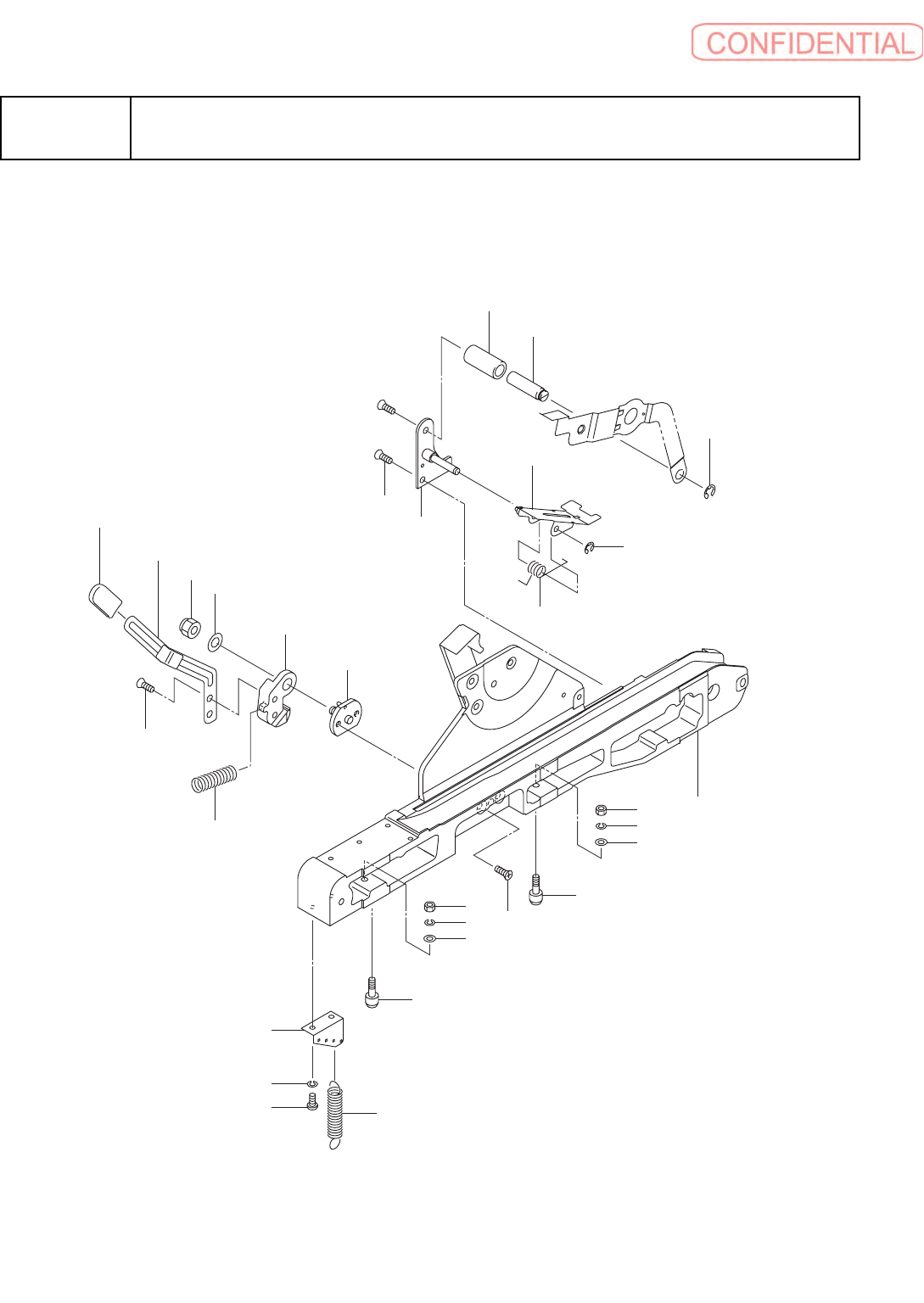 CONFIDENTIAL