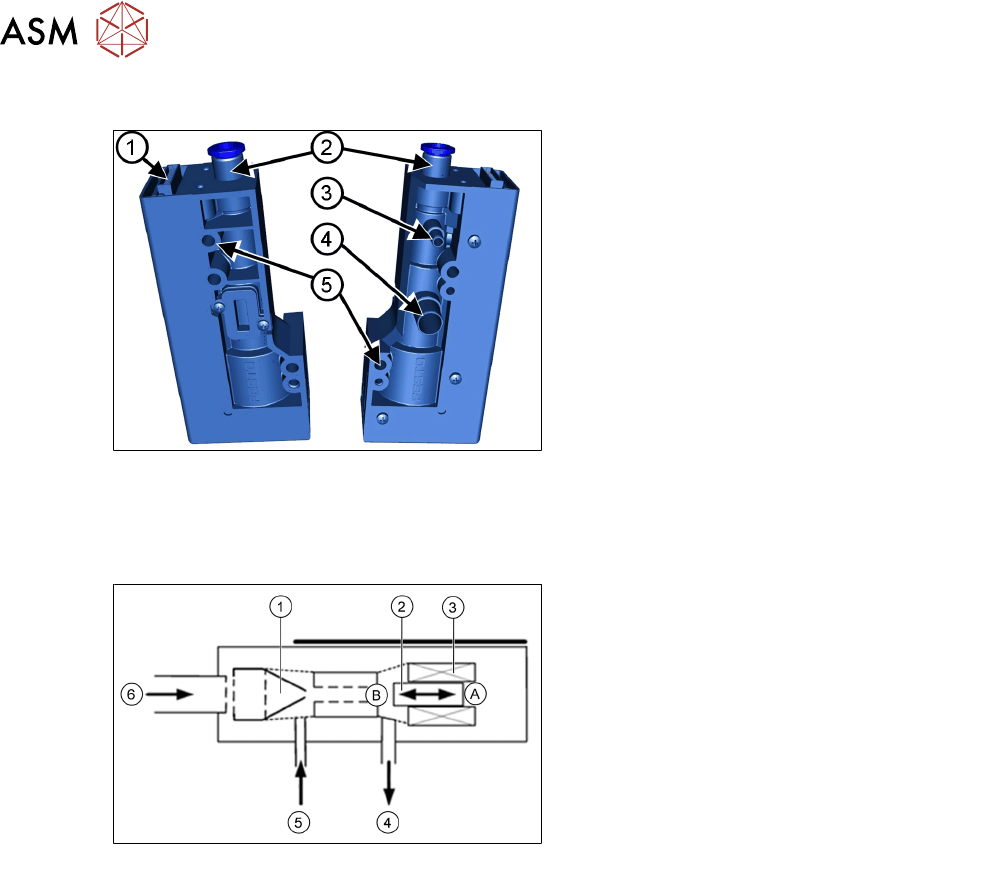 ASM

1
2
3
4
5

1
2
3
6
B
A
5
4