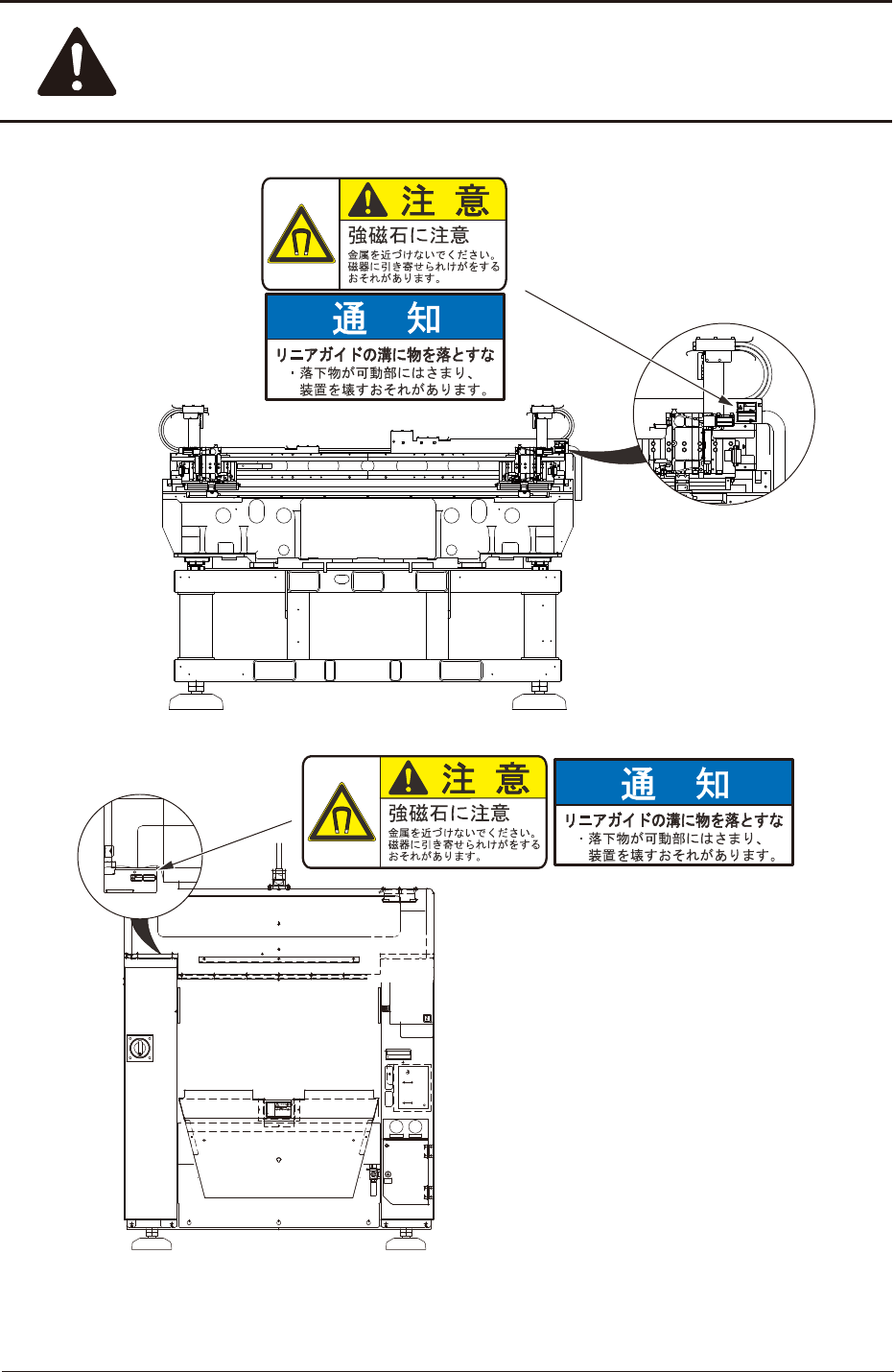 注 意
強磁石に注意
金属を近づけないでください。磁器に引き寄せられけがをするおそれがあります。

通 知
リニアガイドの溝に物を落とすな
・落下物が可動部にはさまり、装置を壊すおそれがあります。

注 意
強磁石に注意
金属を近づけないでください。磁器に引き寄せられけがをするおそれがあります。

通 知
リニアガイドの溝に物を落とすな
・落下物が可動部にはさまり、装置を壊すおそれがあります。