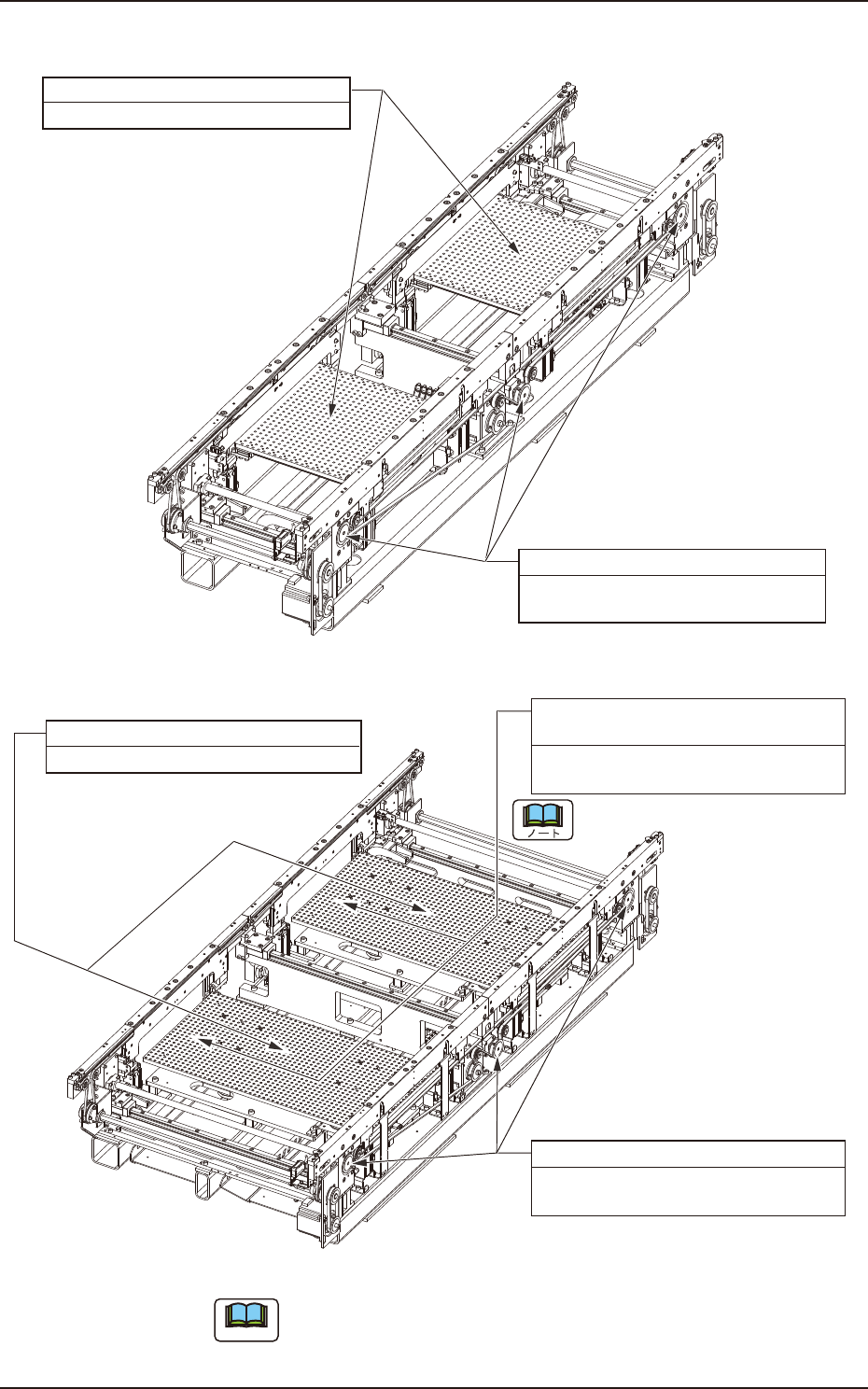 ノート