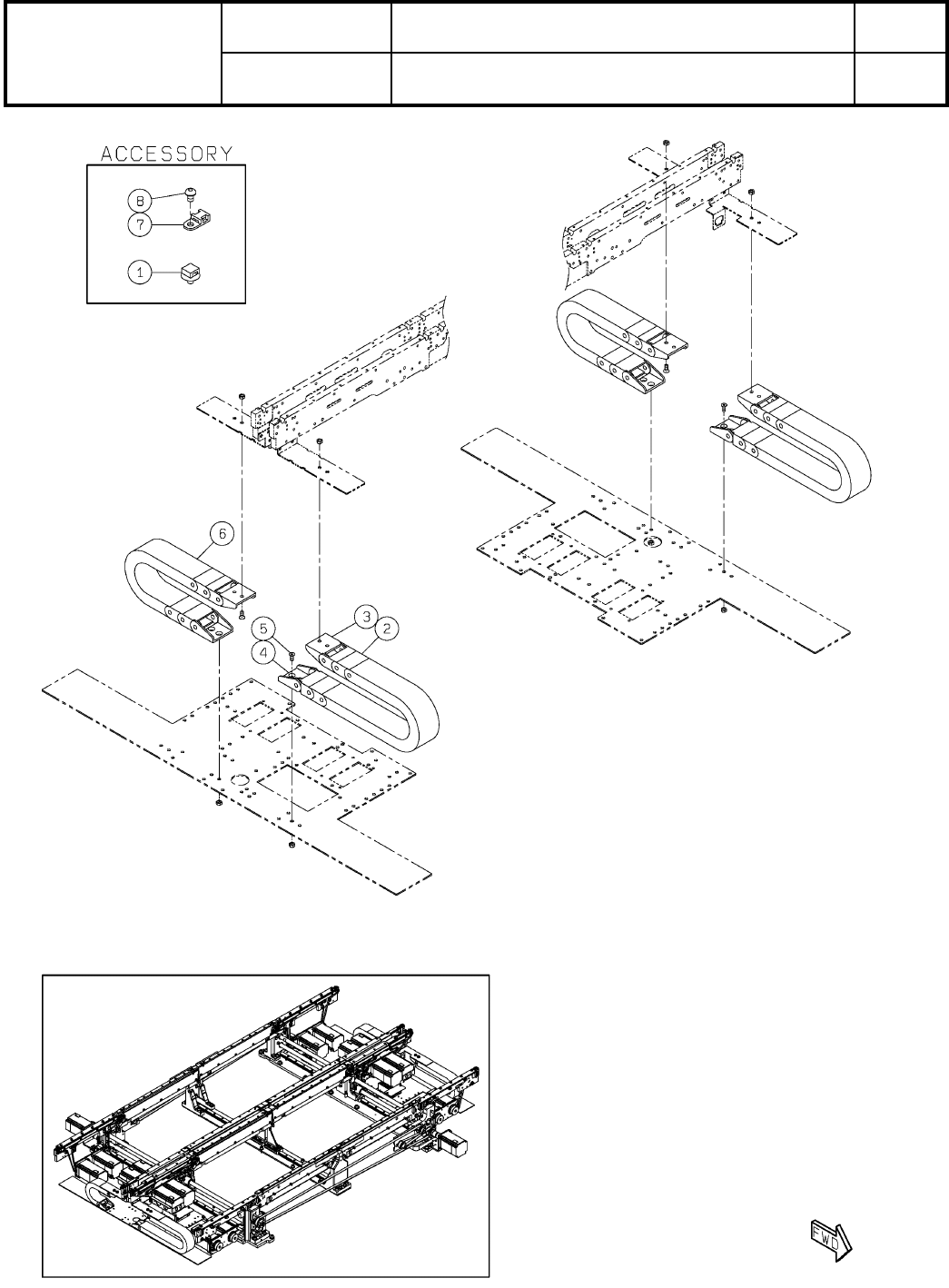 ACCESSORY

8
7
1

6
5
4
3
2

FWD