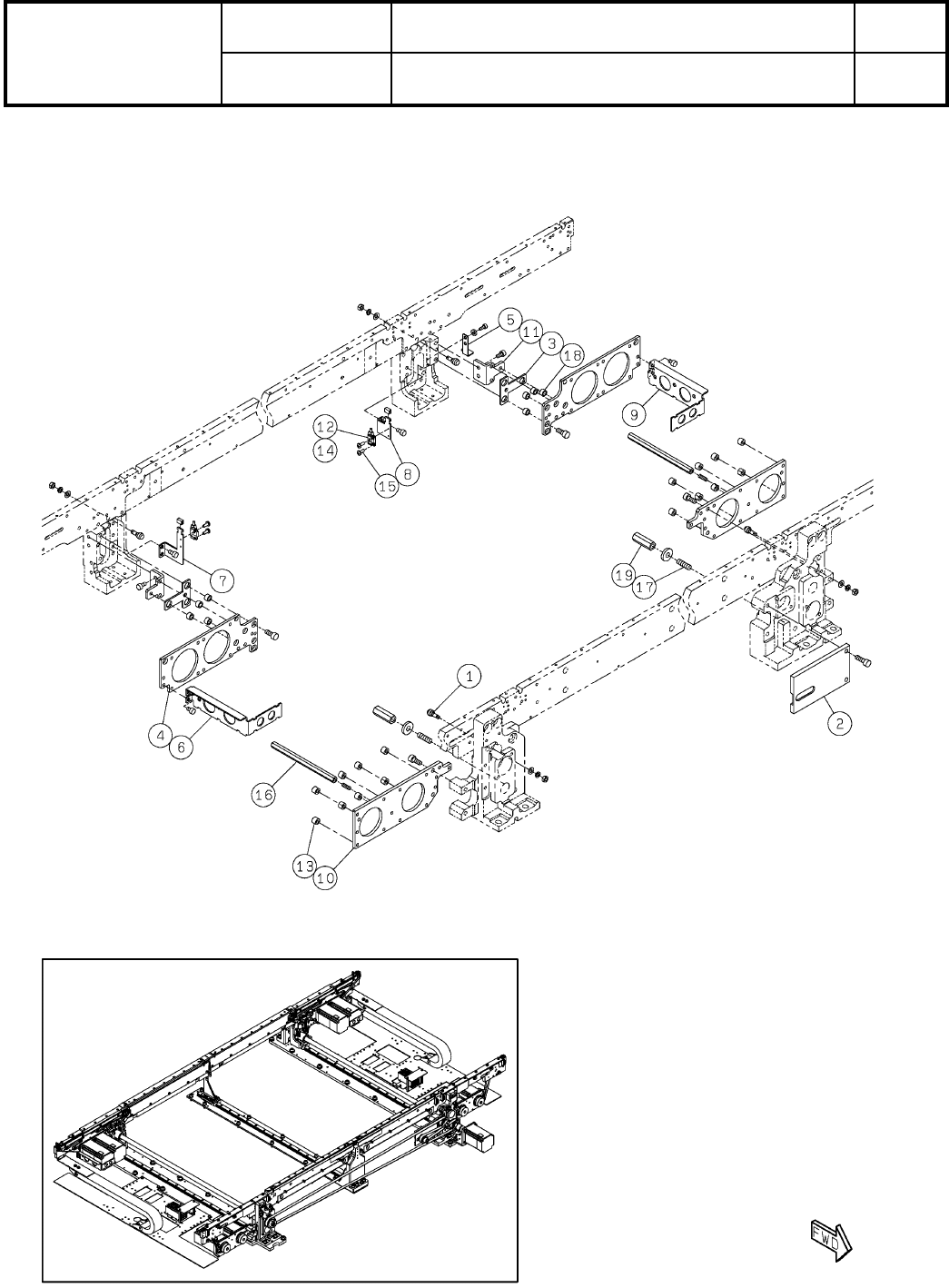 5
11
3
18
9
12
14
8
15
7
19
17
1
2
4
6
16
13
10
FWD