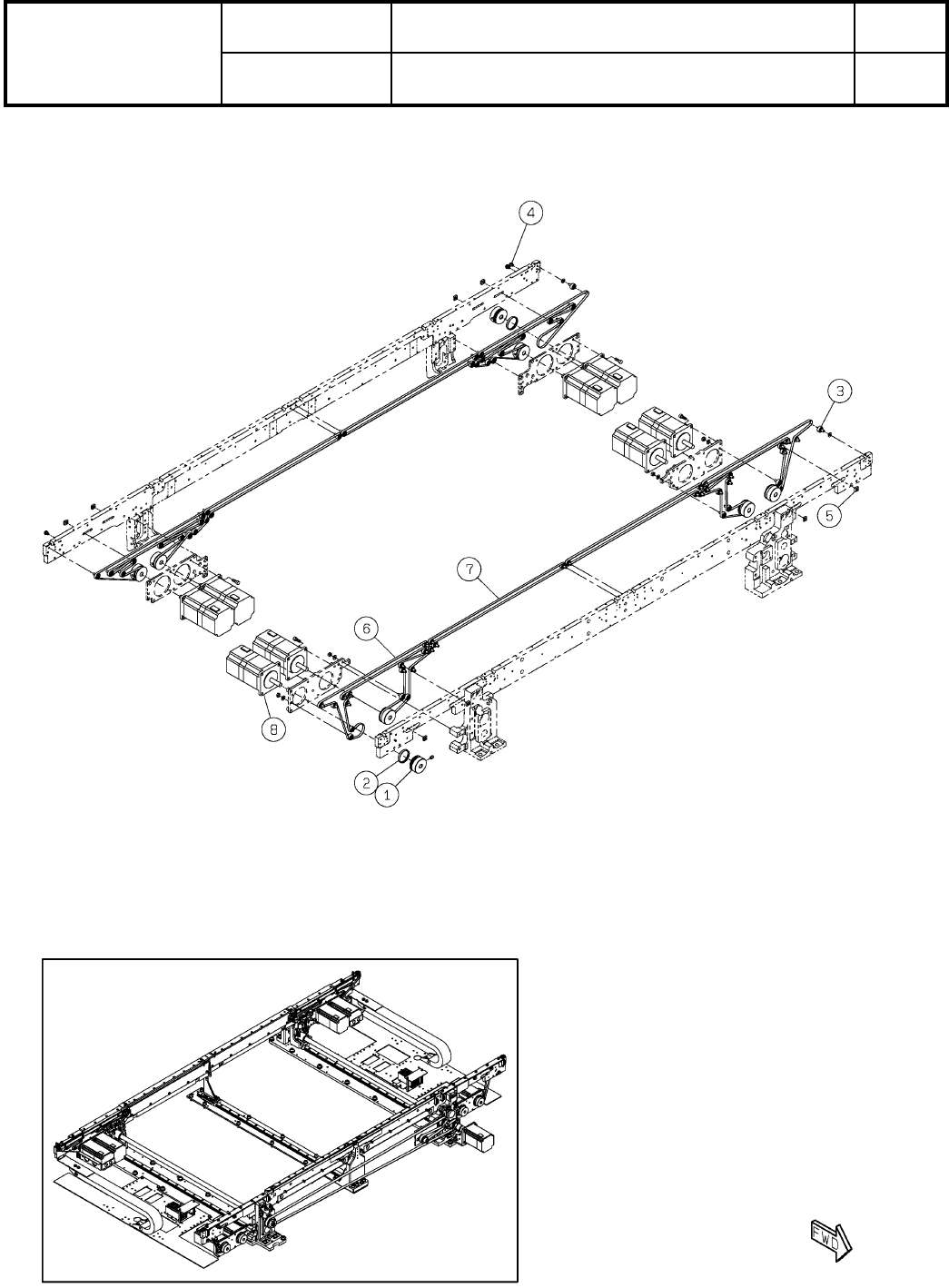 4
3
5
7
6
8
2
1
FWD