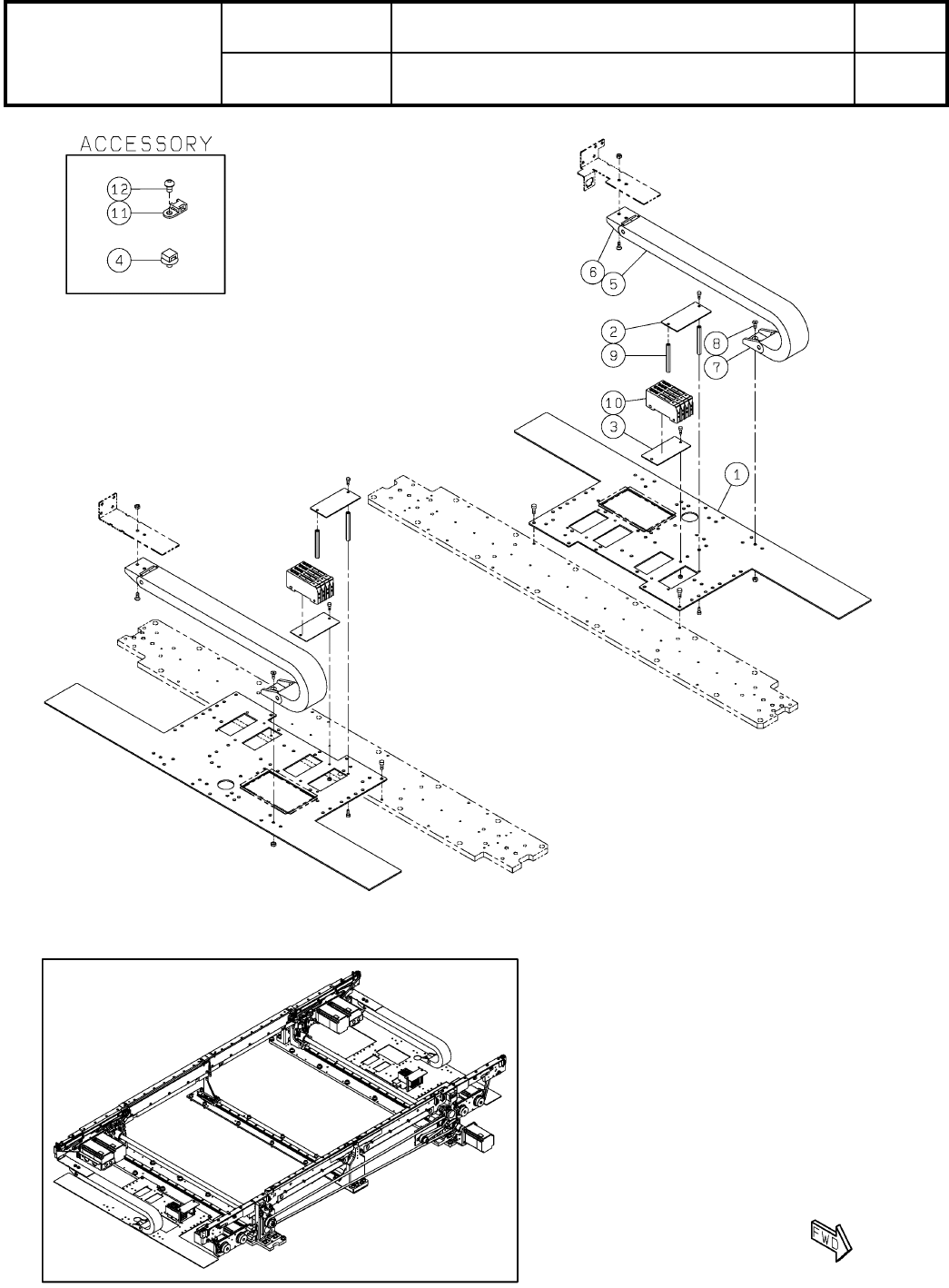 ACCESSORY

12
11
4

6
5
2
9
8
7
10
3
1

FWD