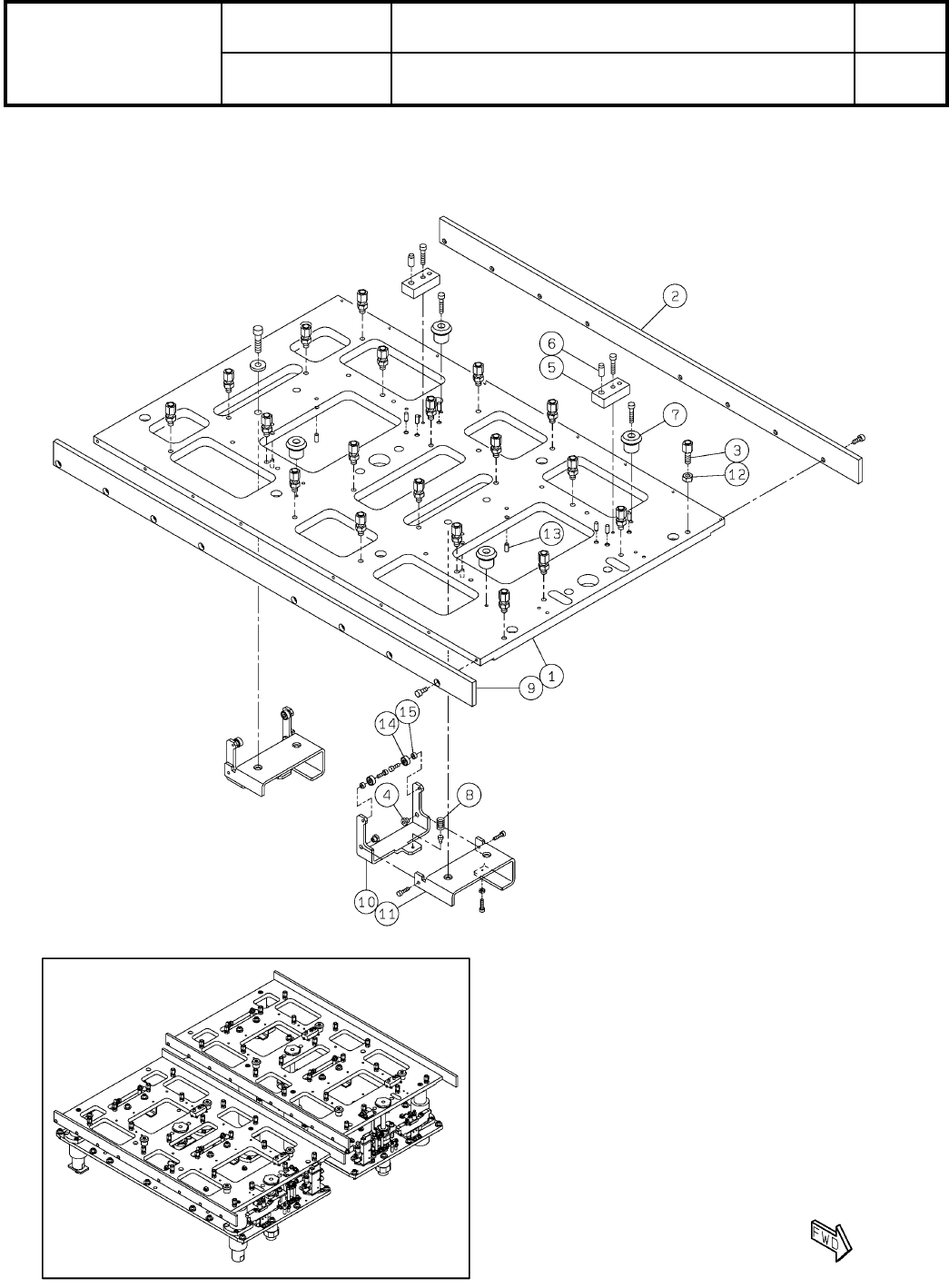 2
6
5
7
3
12
13
1
9
15
14
4
8
10
11
FWD