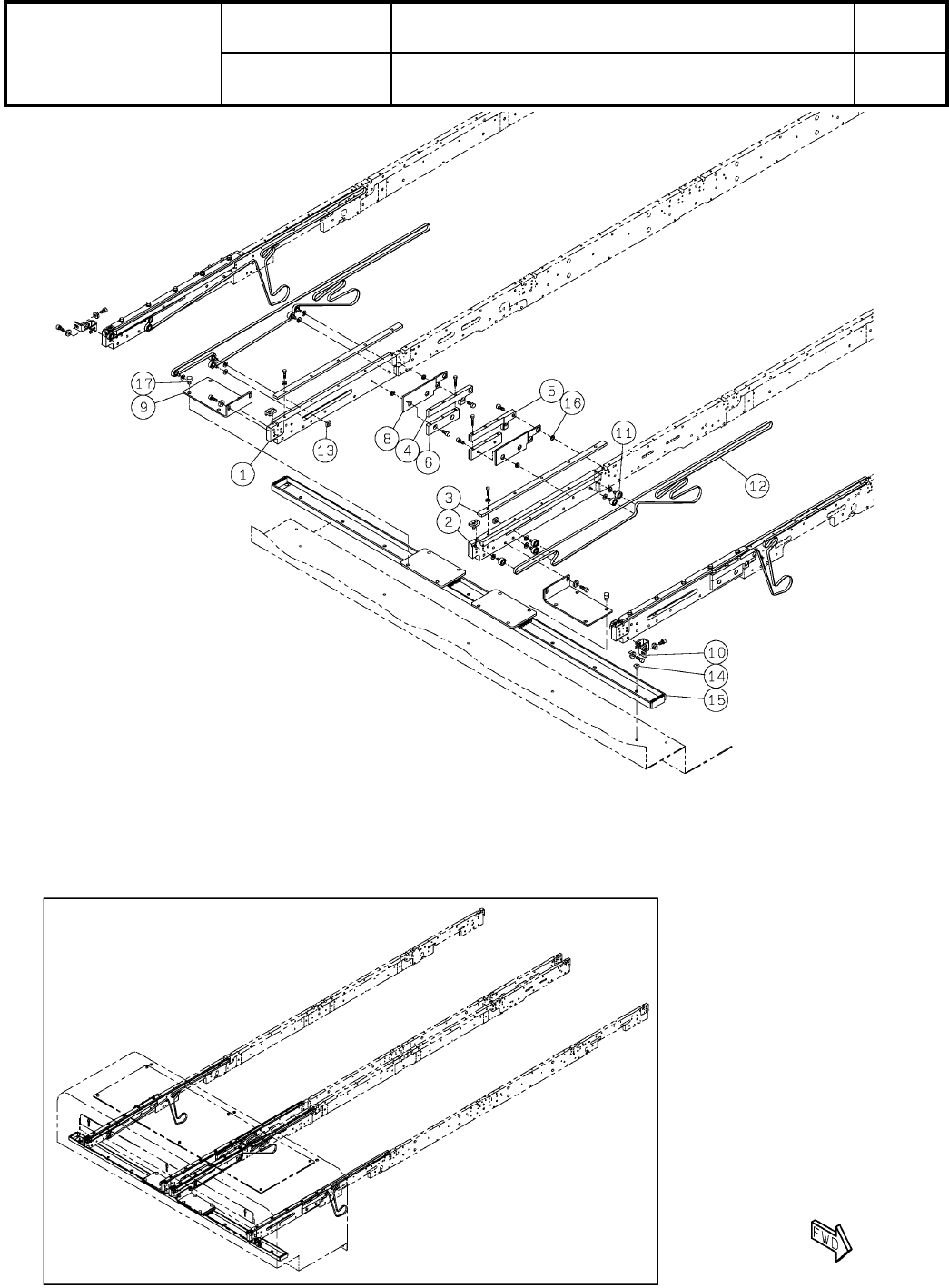 17
9
13
1
8
4
6
5
16
11
12
3
2
10
14
15
FWD