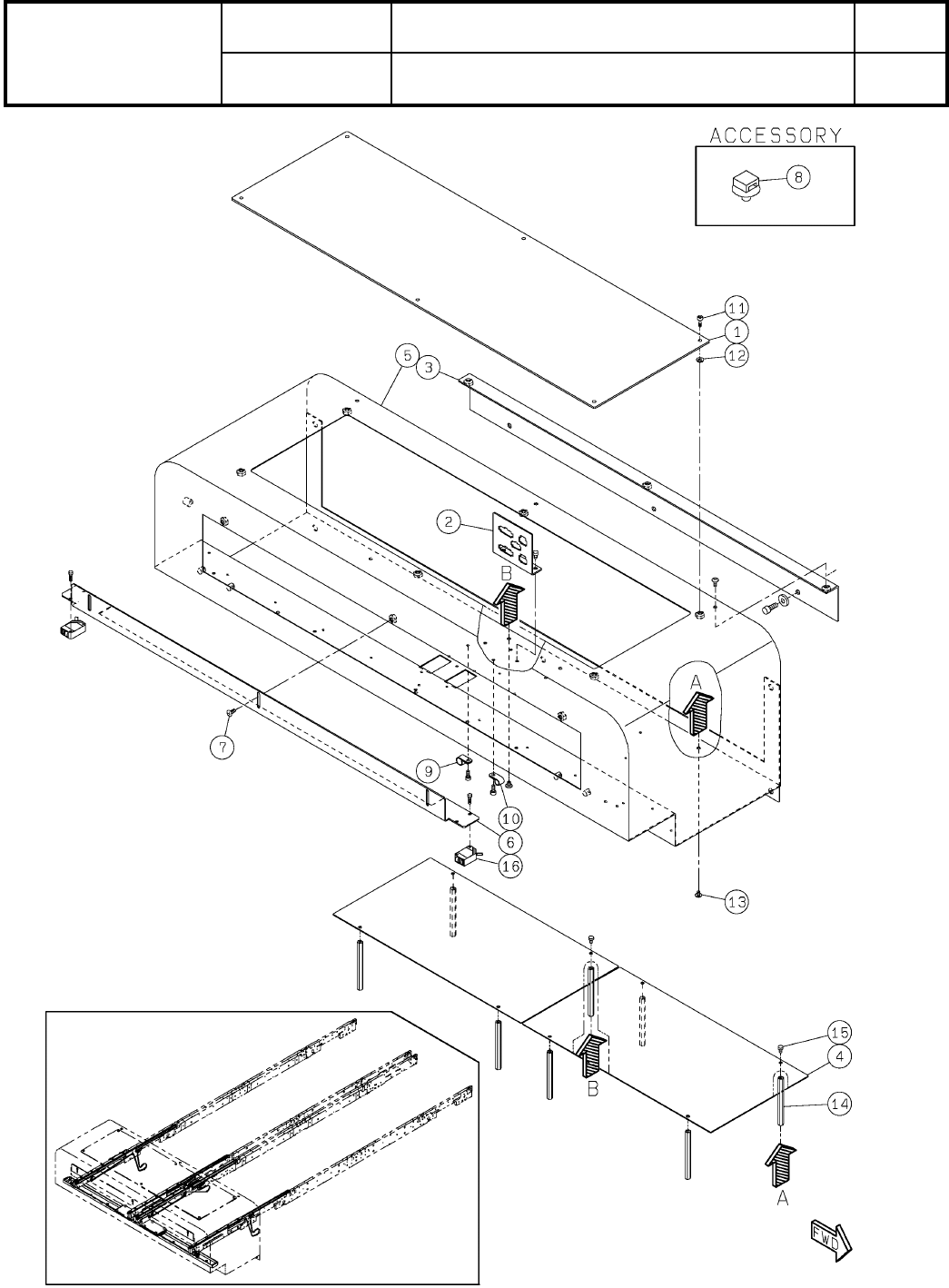 ACCESSORY

8

11
1
12
5
3
2
B
A
7
9
10
6
16
13
15
4
14
B
A
FWD