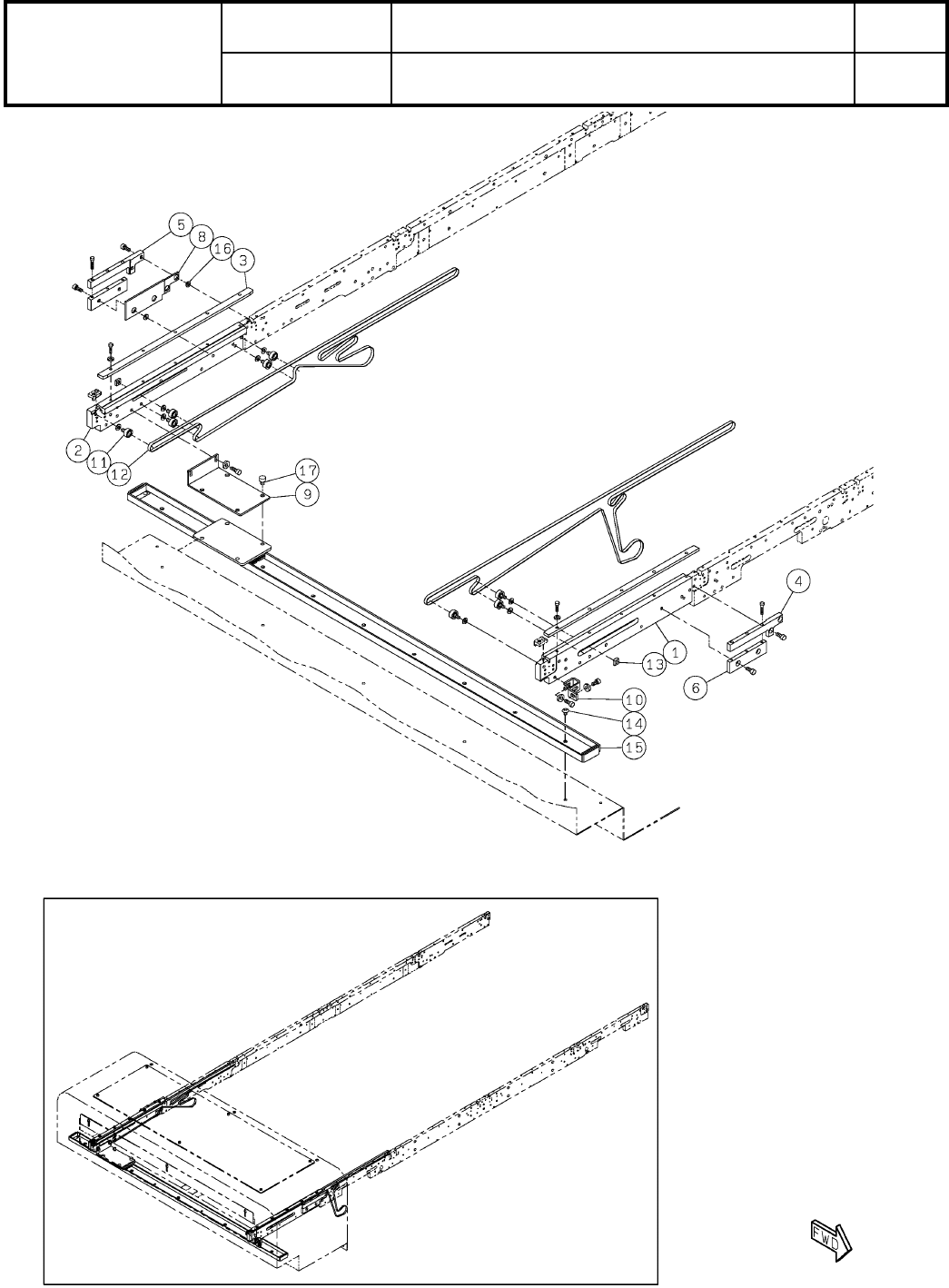 5
8
16
3
2
11
12
17
9
4
1
13
6
10
14
15
FWD