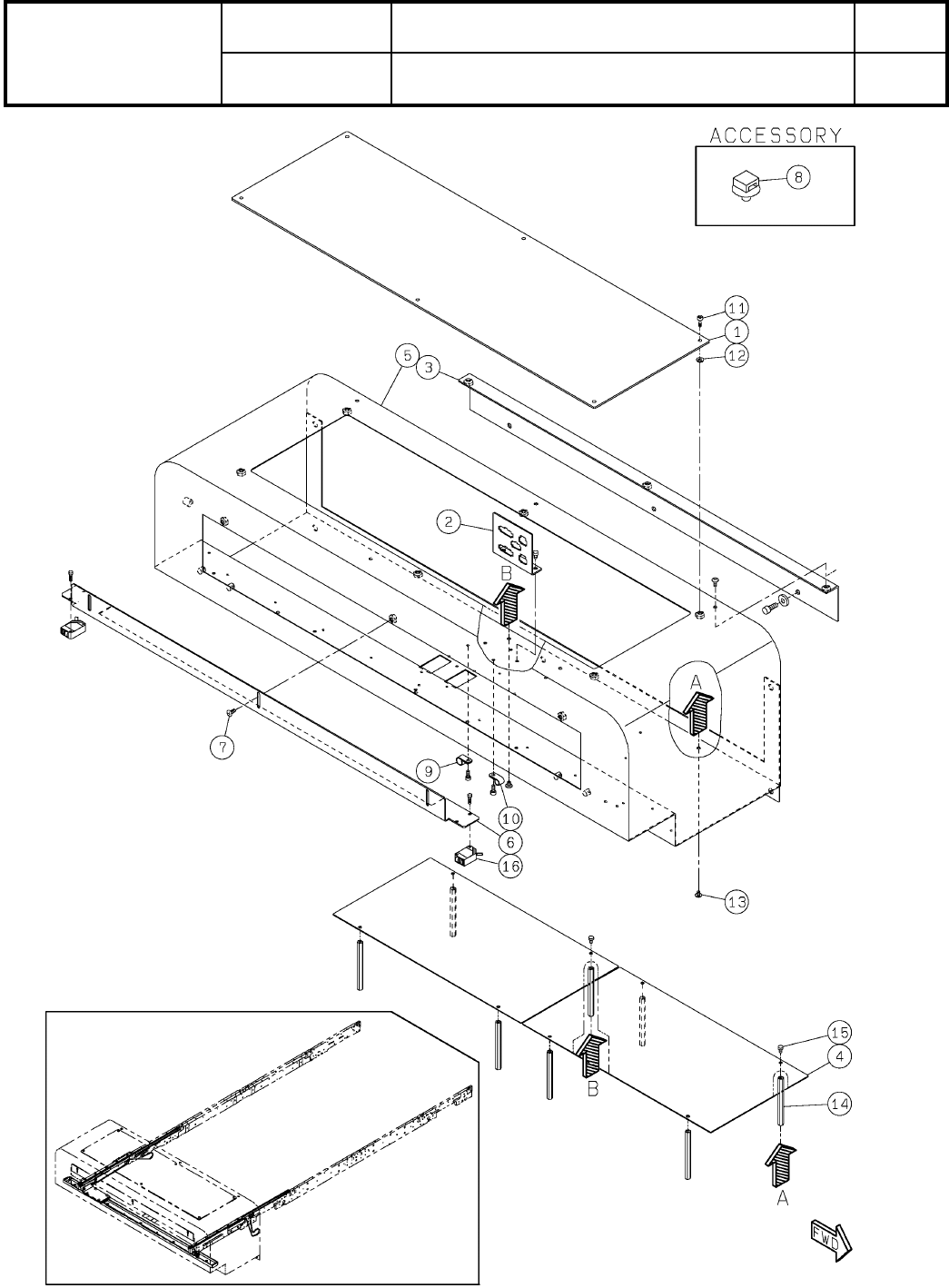 ACCESSORY

8

11
1
12
5
3

2
B

A
7
9
10
6
16
13

15
4
14
B
A
FWD