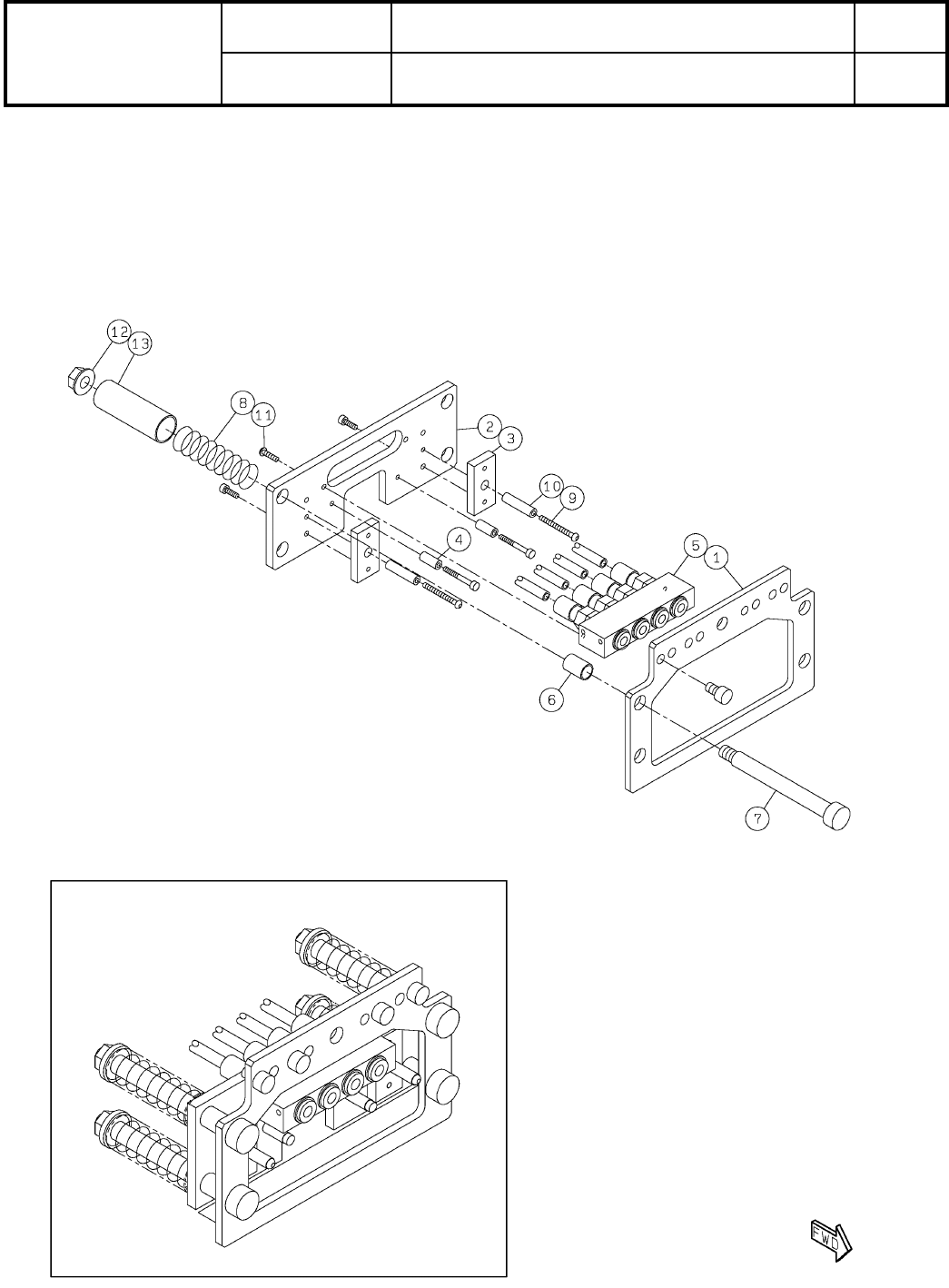 12
13
8
11
2
3
10
9
4
5
1
6
7
FWD