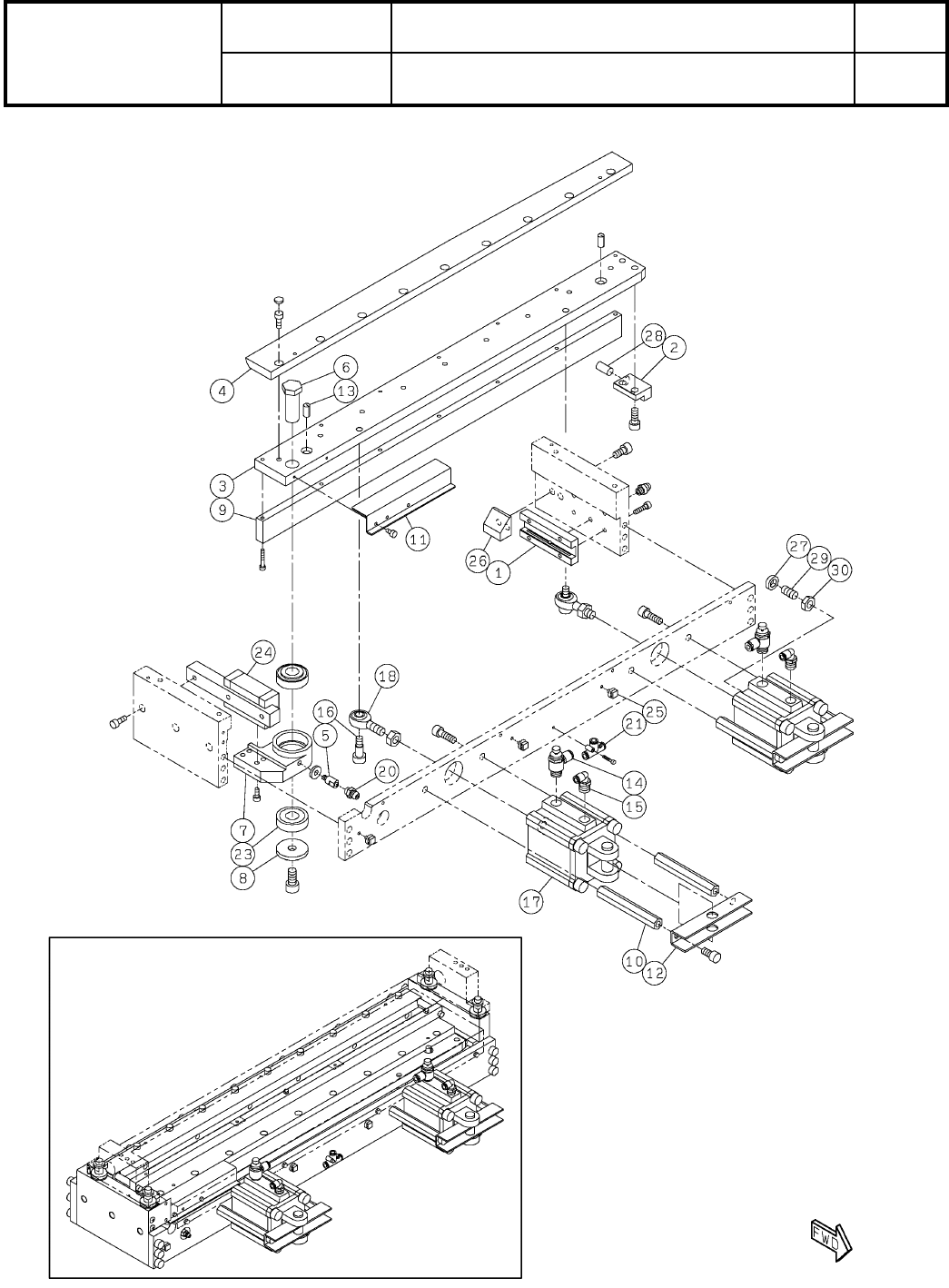 4
6
13
28
2
3
9
11
26
1
27
29
30
24
18
16
5
20
25
21
14
15
7
23
8
17
10
12
FWD