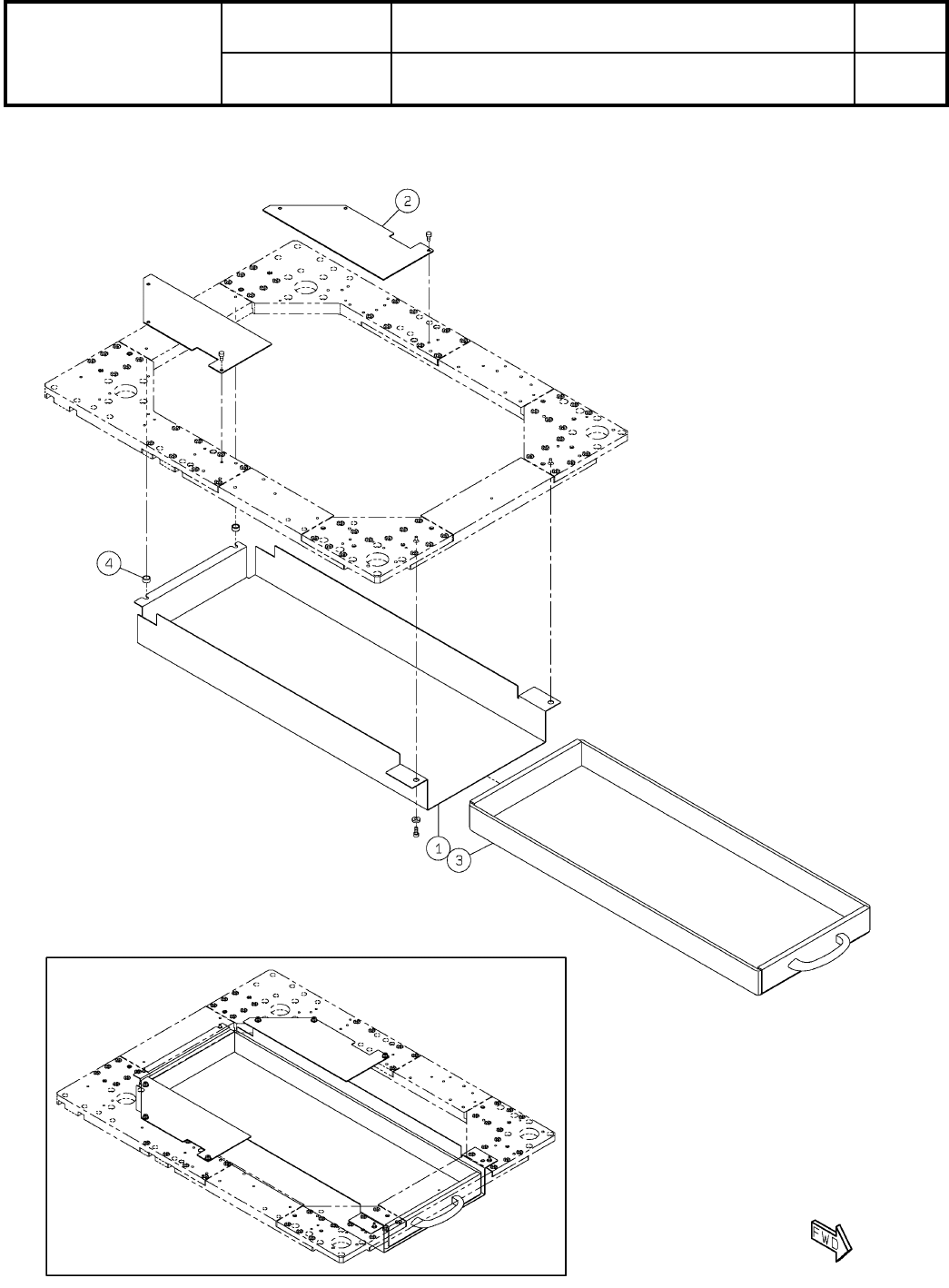 2

4

1

3

FWD