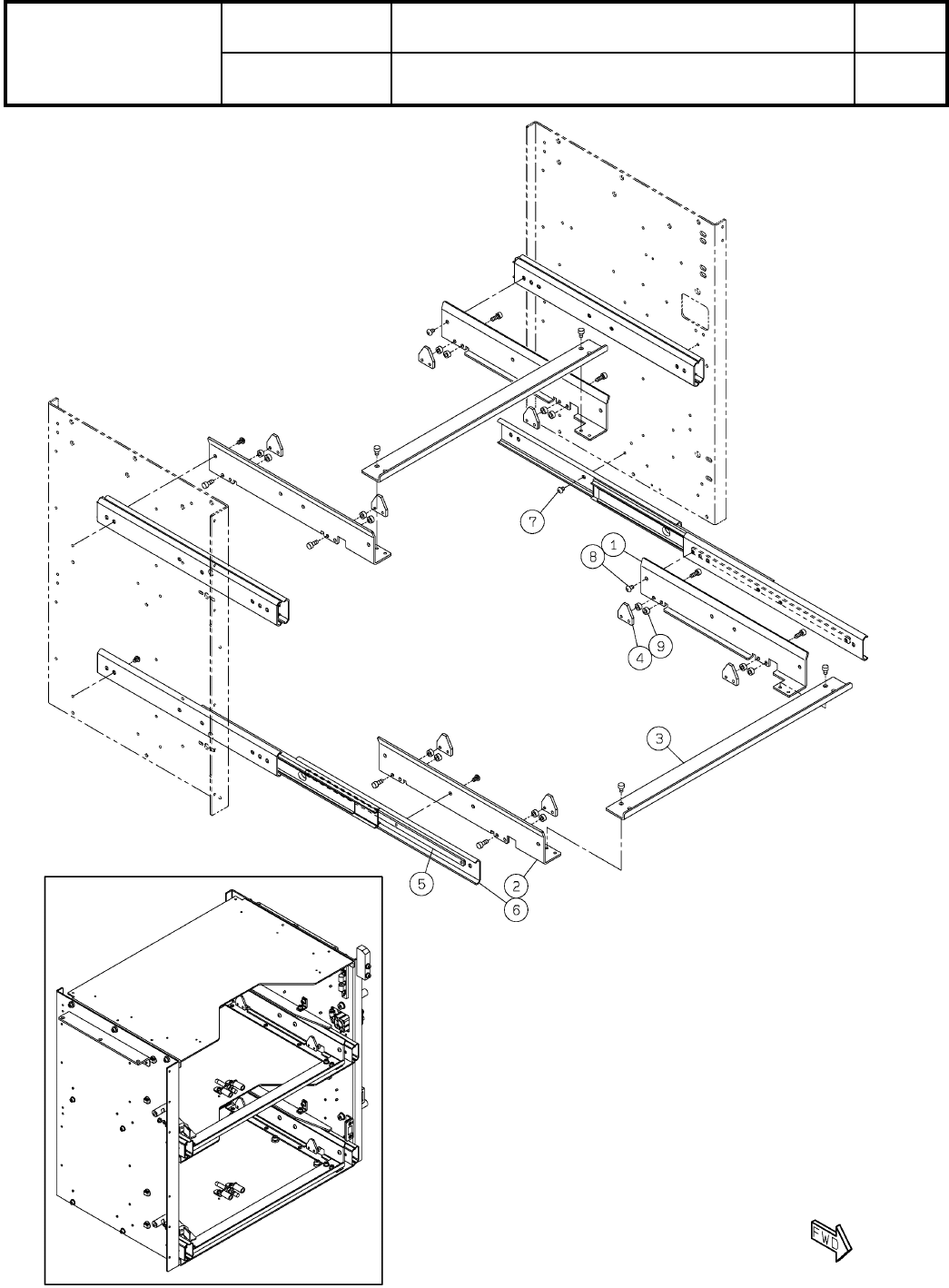 7

8 1

4 9

3

5 2

6

FWD