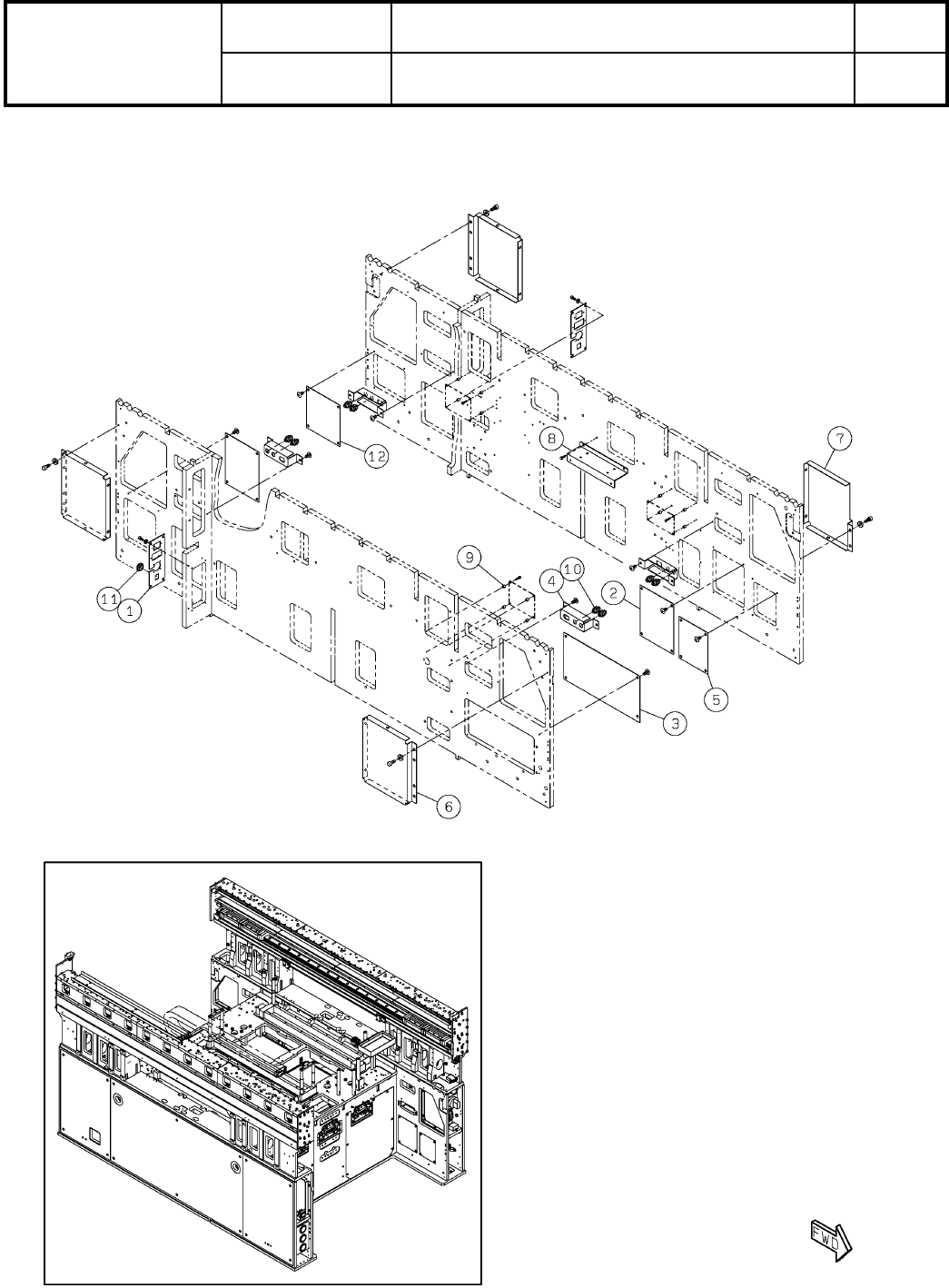 12

8

7

9

4 10

2

11

1

5

3

6

FWD