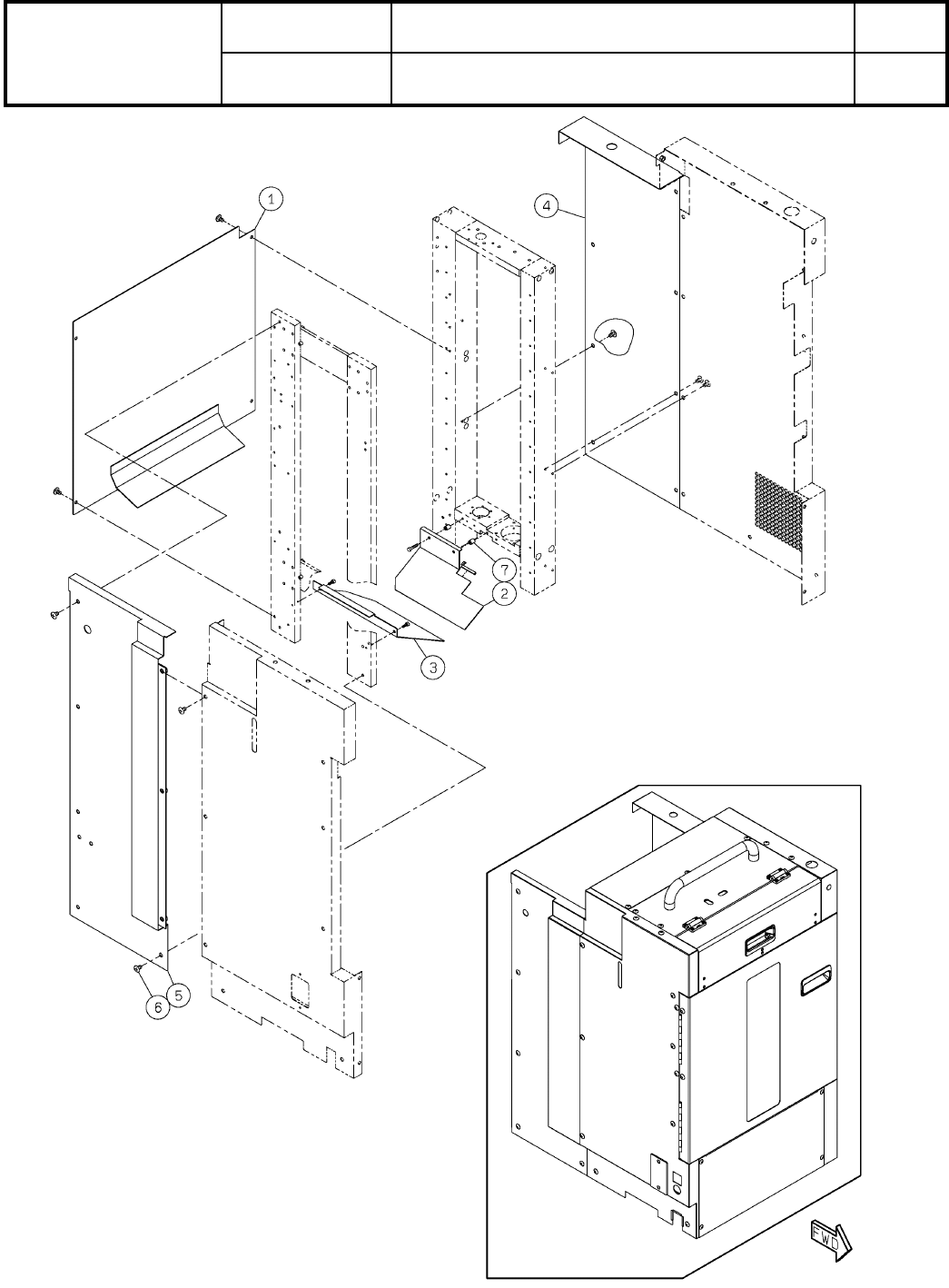 1
4
7
2
3
5
6
FWD