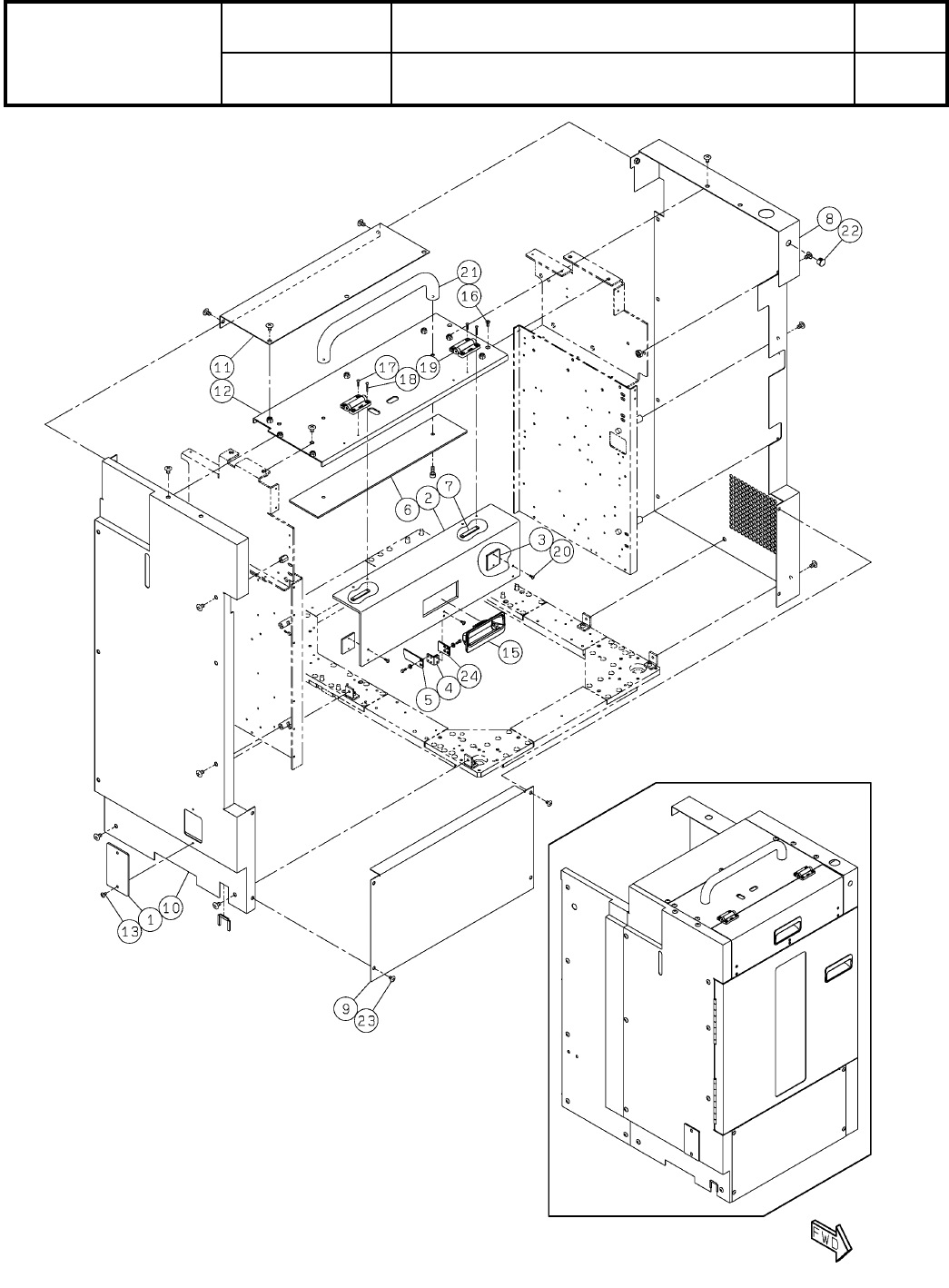 8
22
21
16
11
17
18
19
12
6
2
7
3
20
15
24
5
4
13
1
10
9
23
FWD