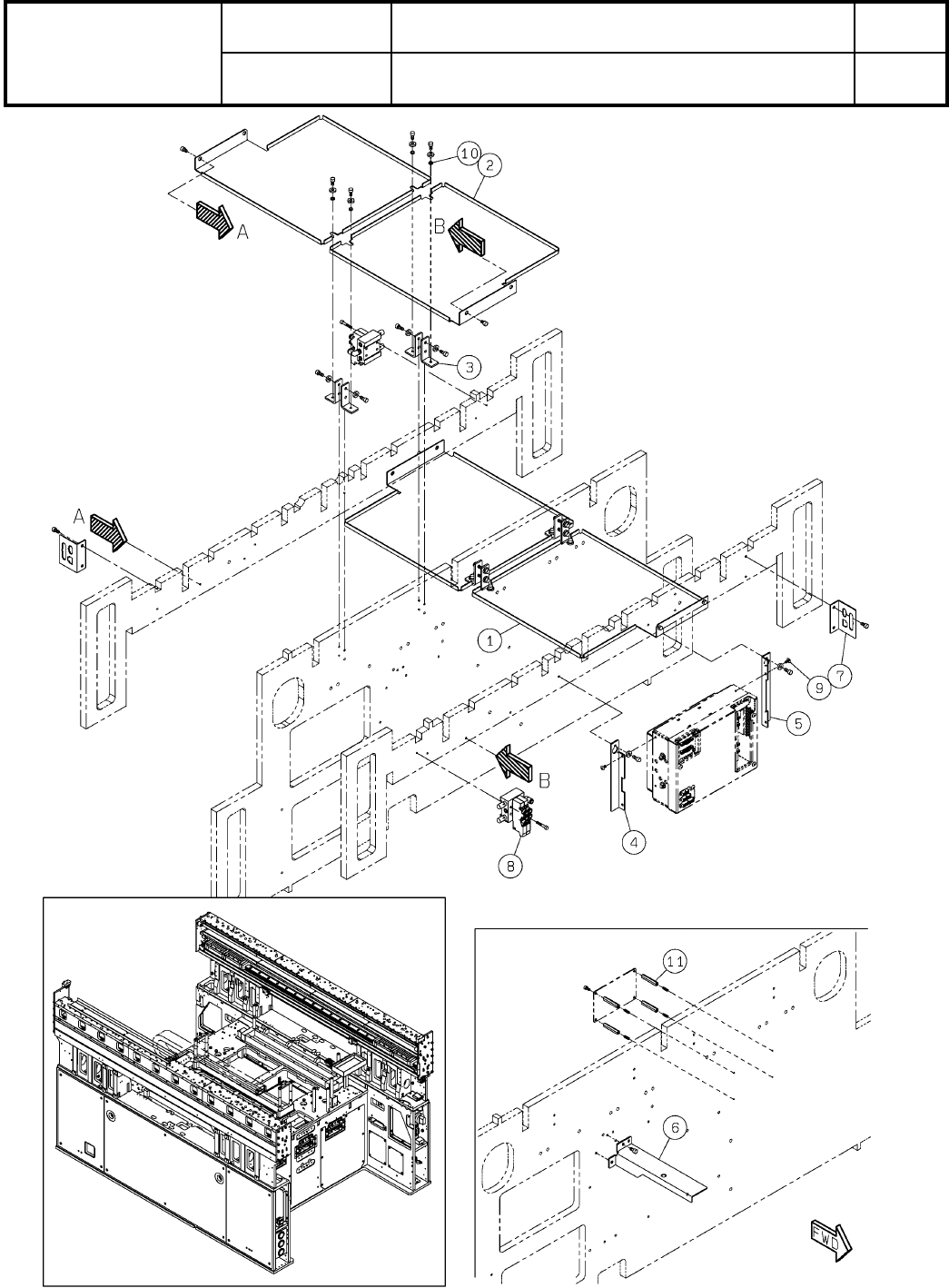 10
2
A
B
3
A
1
9
7
5
B
4
8
11
6
FWD