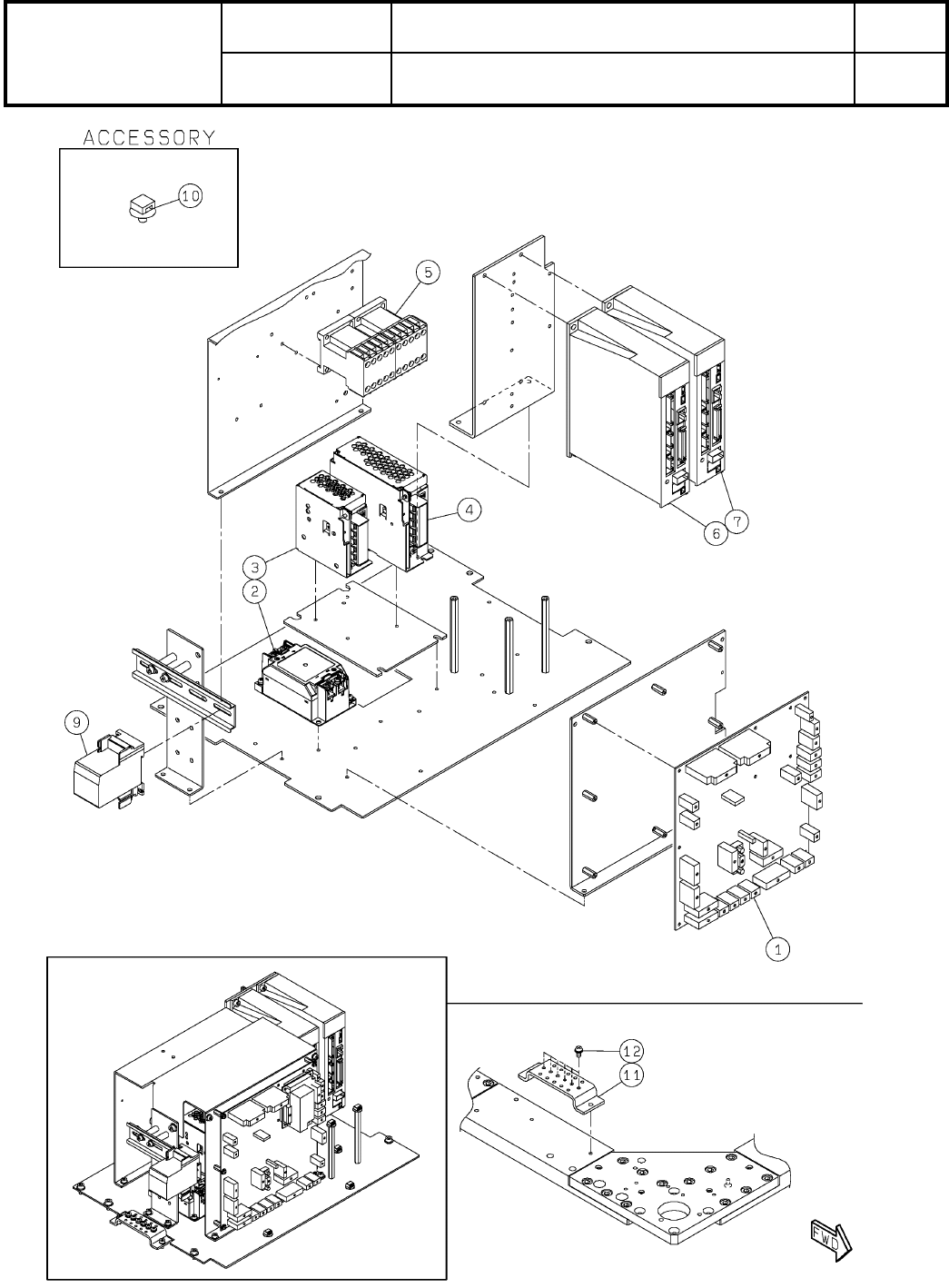 ACCESSORY

10

5

4

6

7

3

2

9

1

12

11

FWD