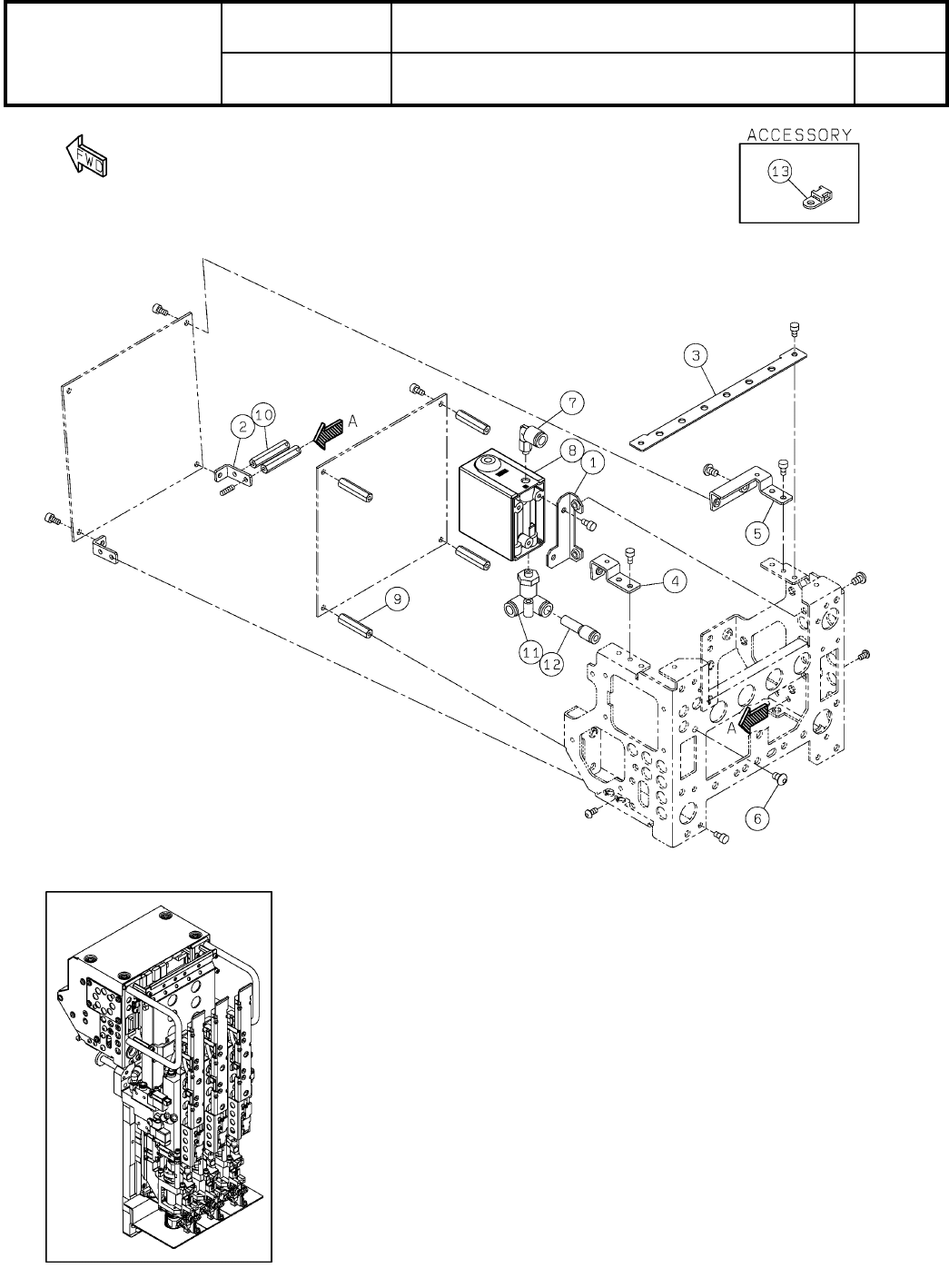 FWD

ACCESSORY

13

3

7

2

10

A

8

1

5

4

9

11

12

A

6