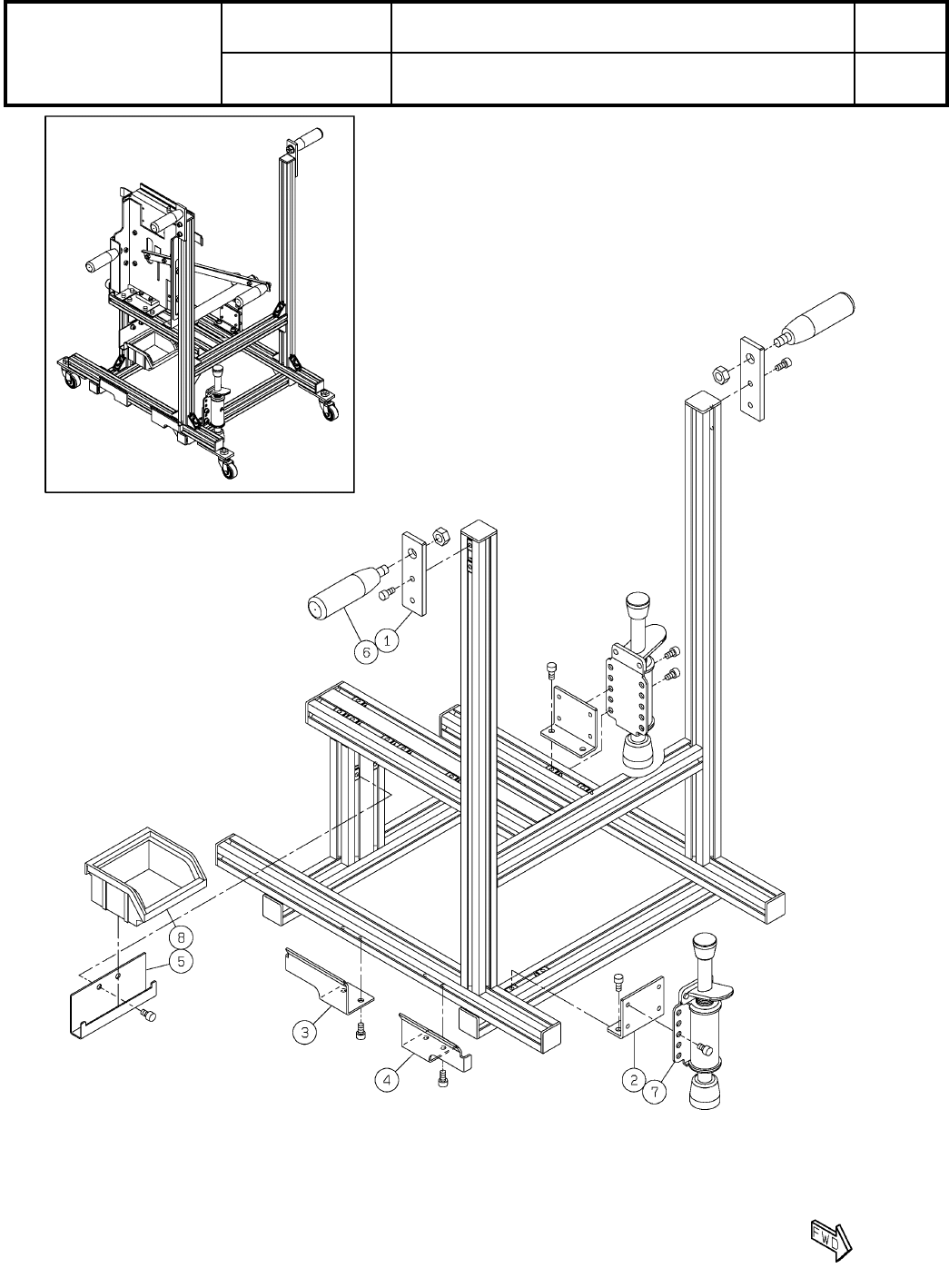 6
1
8
5
3
4
2
7
FWD