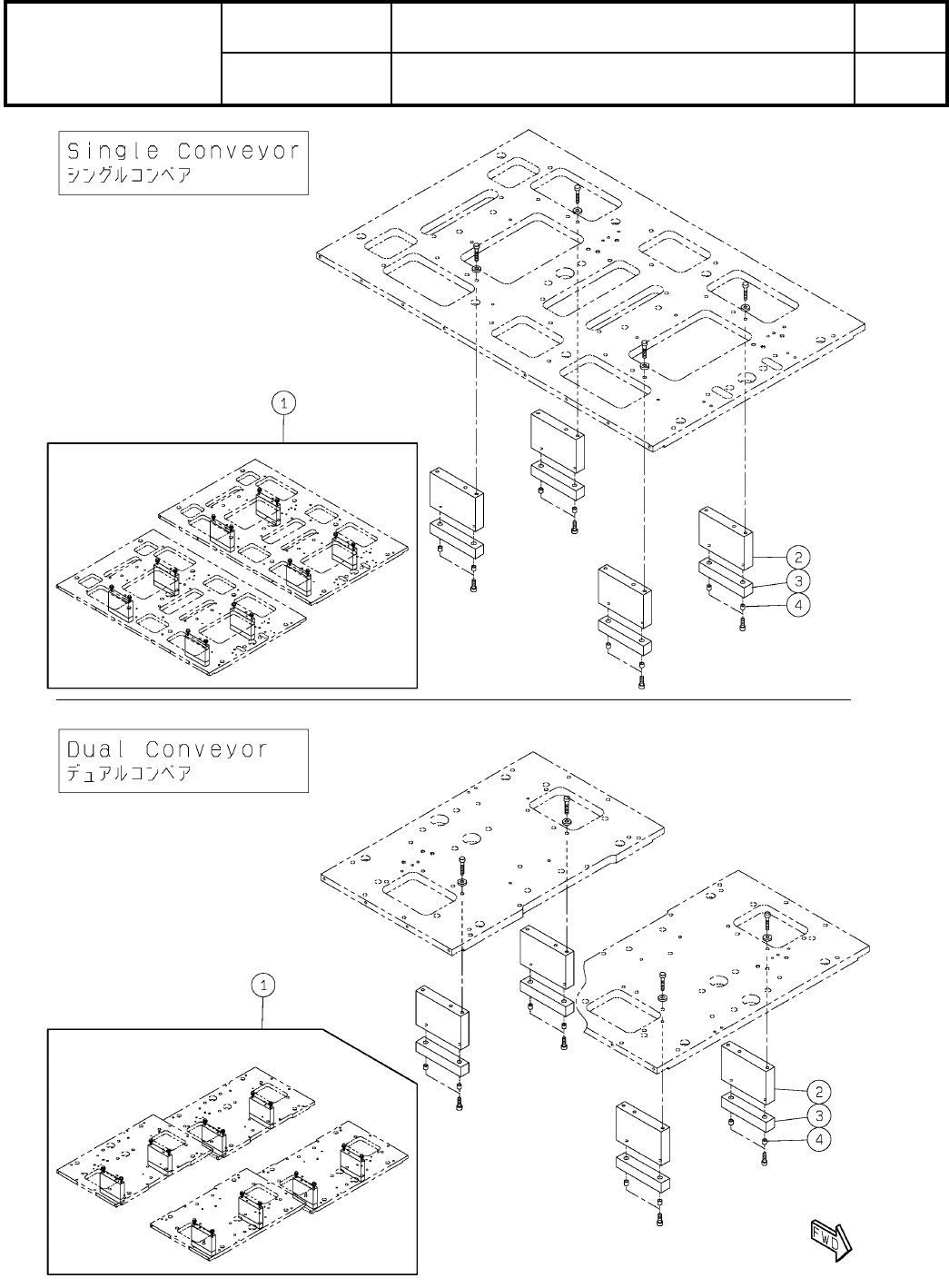 Single Conveyor
シングルコンベア

1

2

3

4

Dual Conveyor
デュアルコンベア

1

2

3

4

FWD