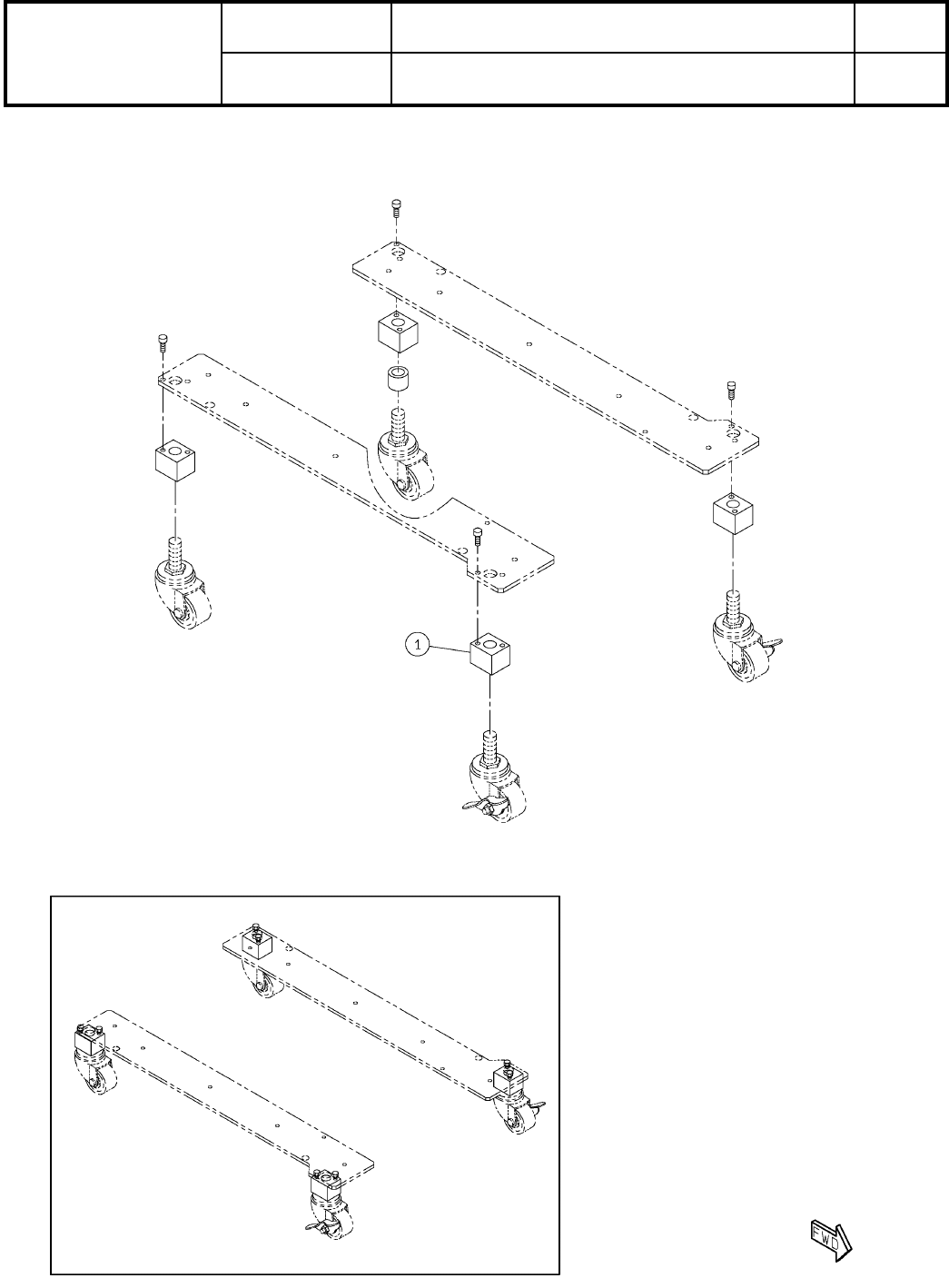 1

FWD