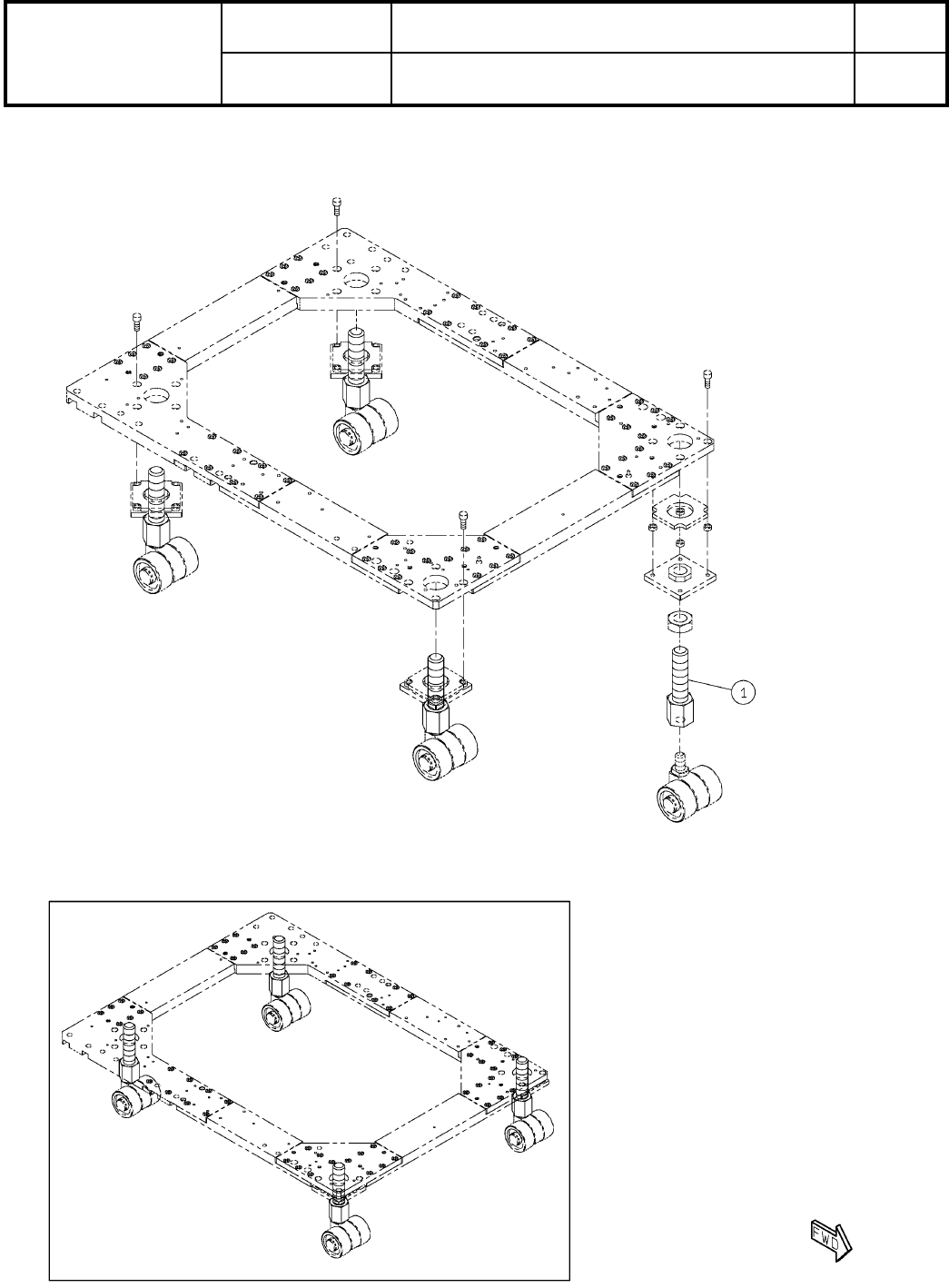 1

FWD