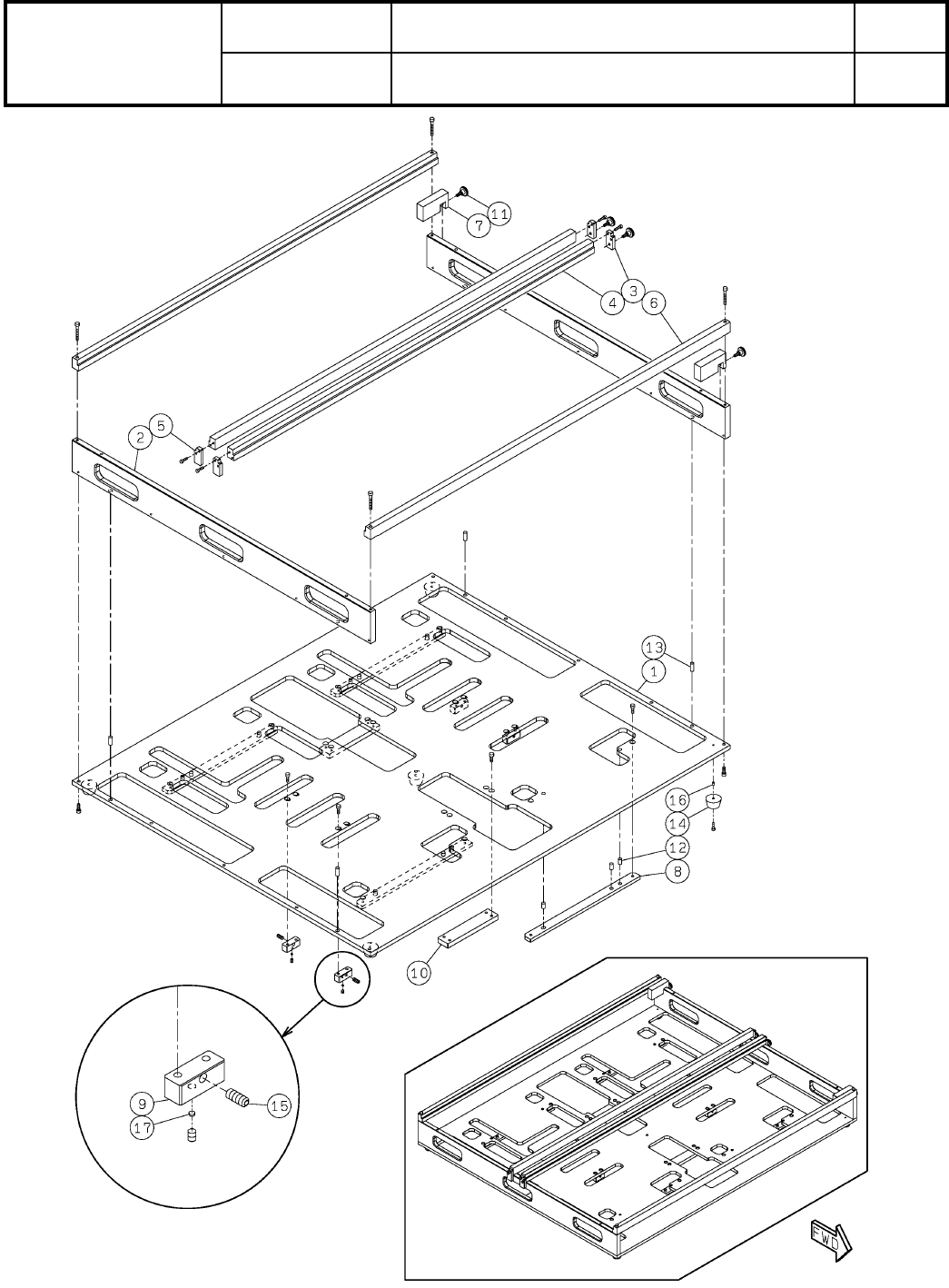 11
7
3
4
6
2
5
13
1
16
14
12
8
10
9
15
17
FWD