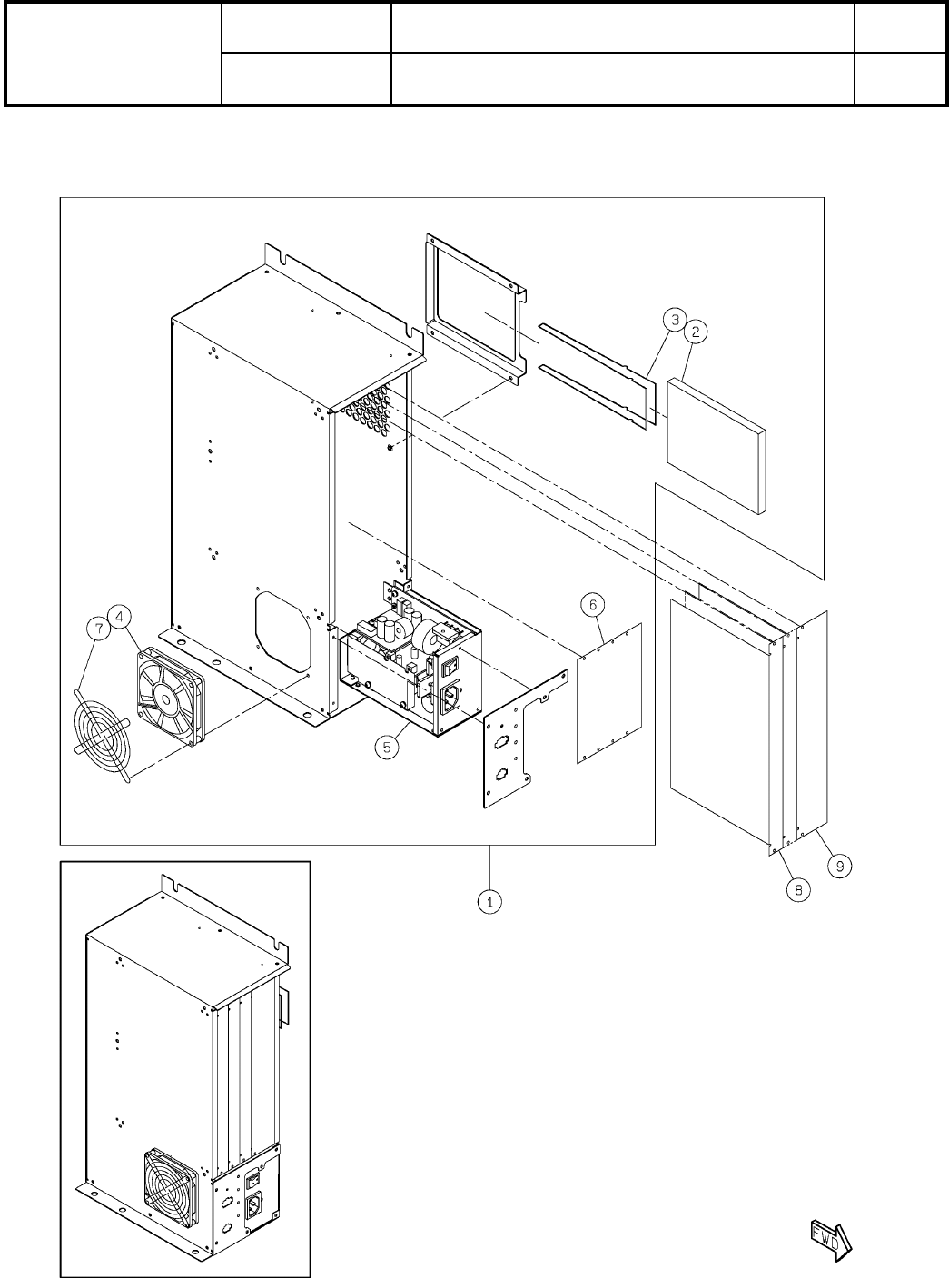 3
2
6
7
4
5
1
8
9
FWD