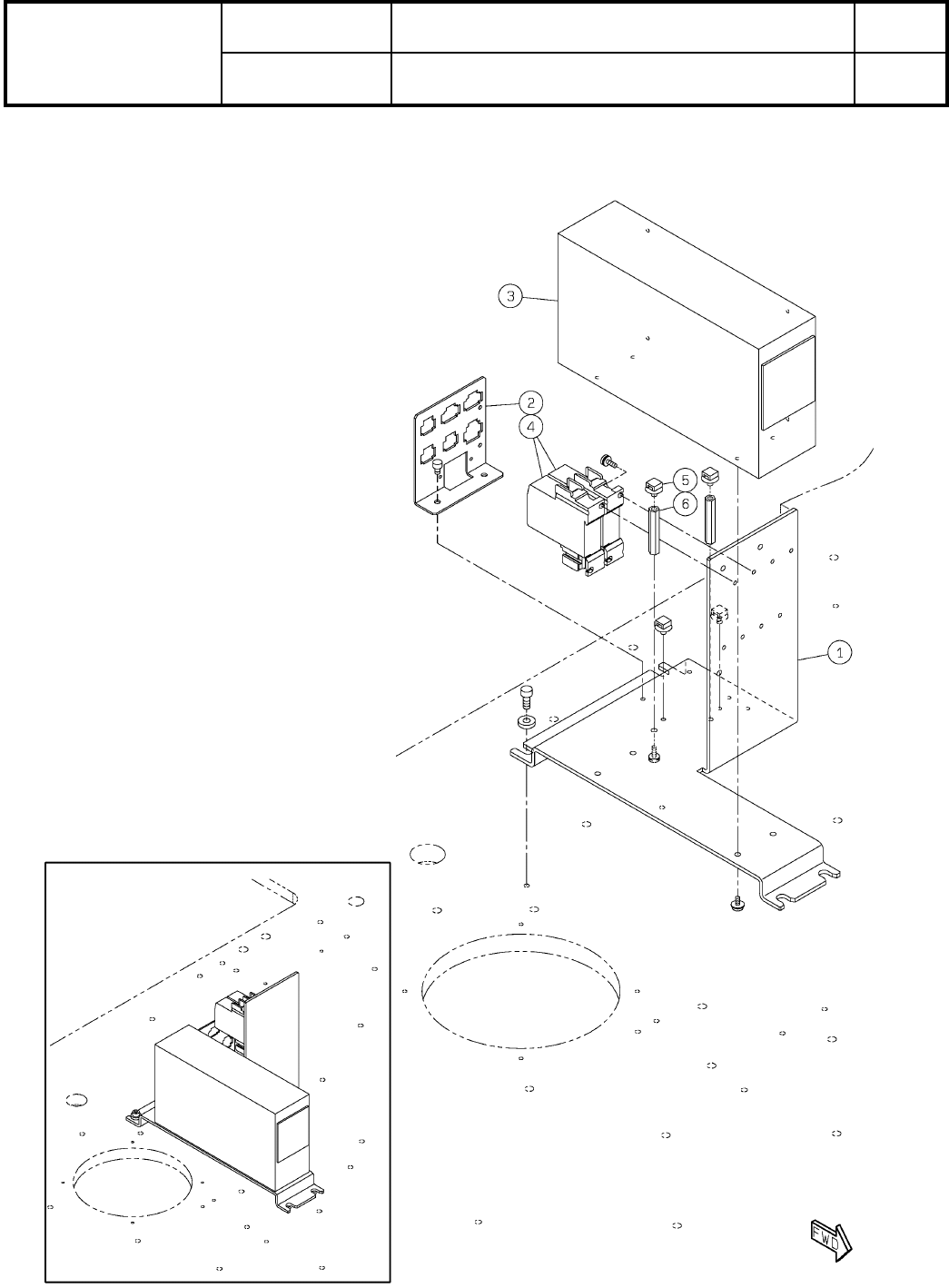 3

2

4

5

6

1

FWD