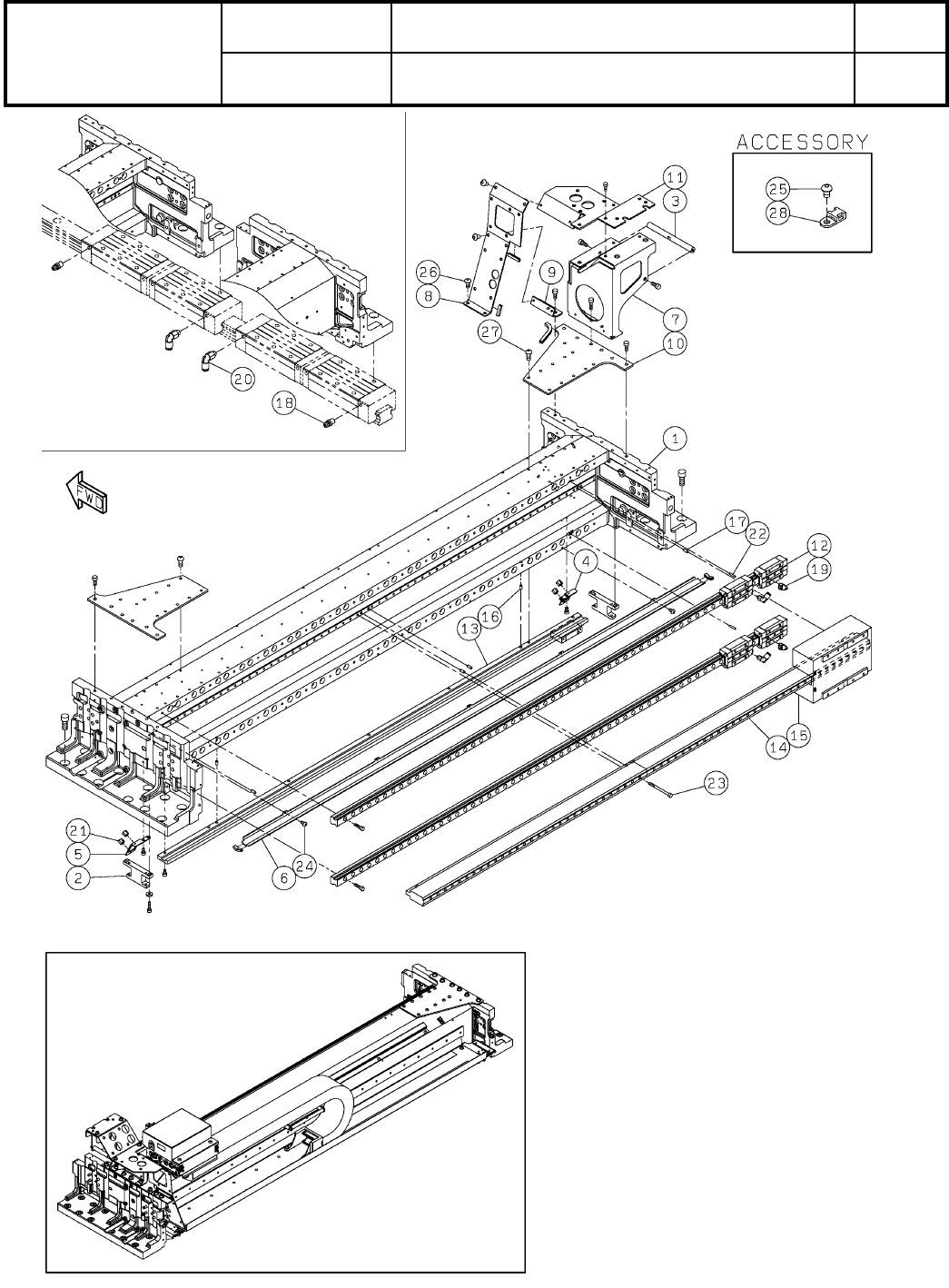 ACCESSORY

25
28
11
3
26
8
9
7
27
10
20
18
1
FWD
17
22
12
19
4
16
13
15
14
23
21
5
2
6
24