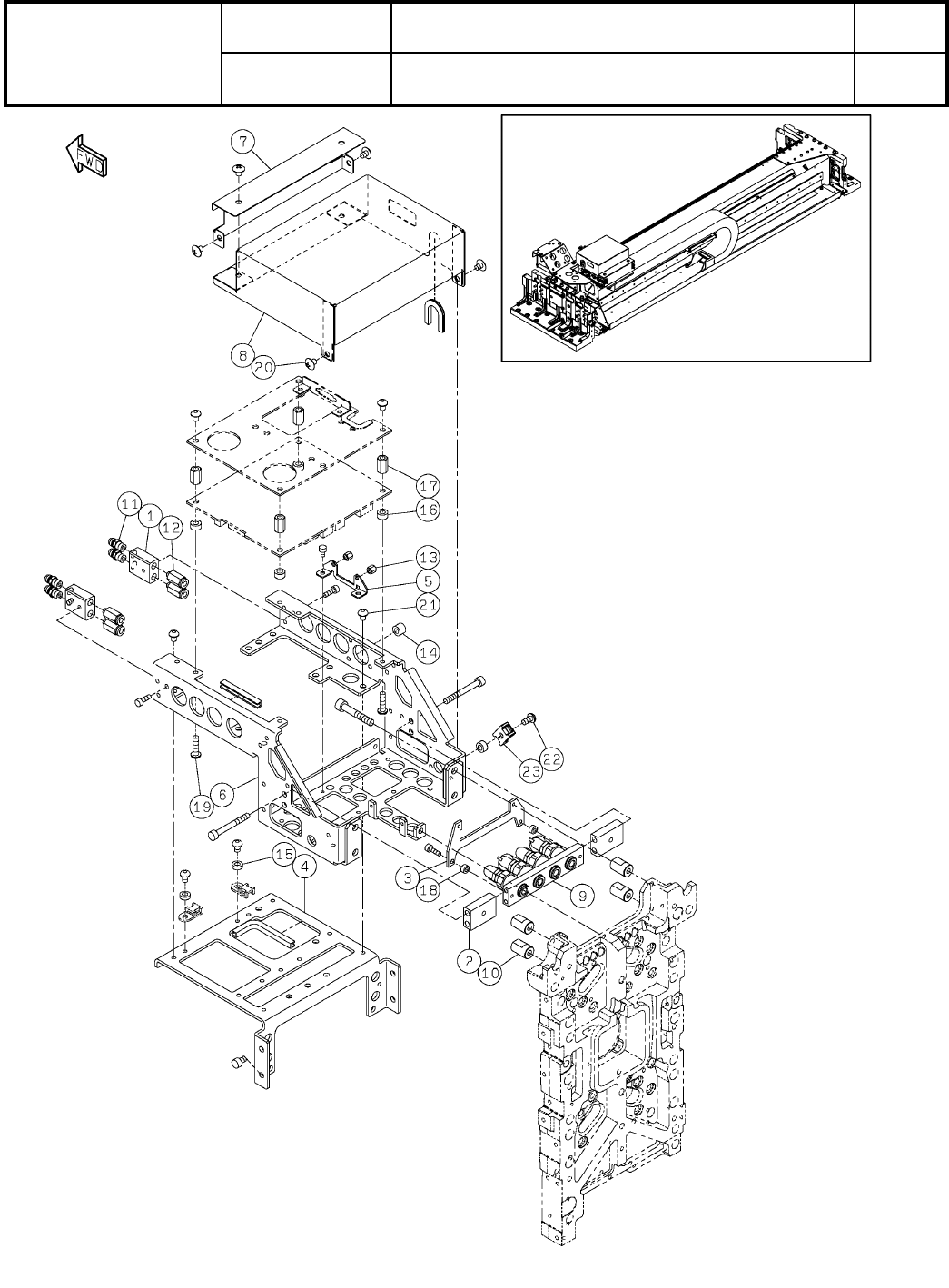 FWD

7
8
20
17
16
11
1
12
13
5
21
14
22
23
19
6
15
4
3
18
9
2
10